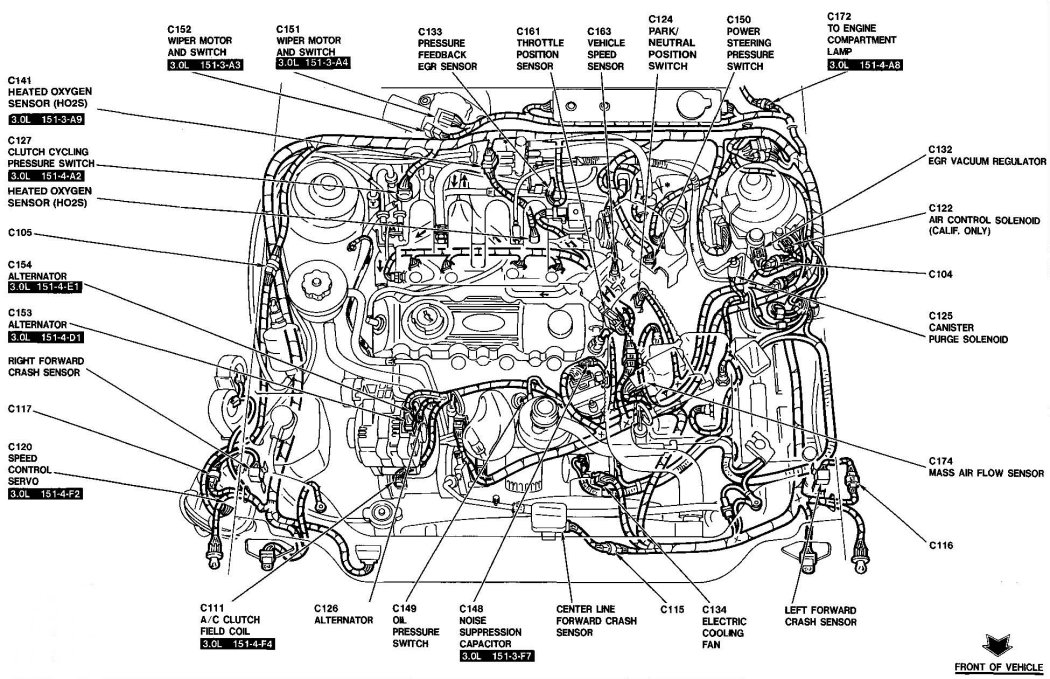 C152
WIPER MOTOR
AND SWITCH
3.0L 151-3-A3

C151
WIPER MOTOR
AND SWITCH
3.0L 151-3-A4

C133
PRESSURE
FEEDBACK
EGR SENSOR

C161
THROTTLE
POSITION
SENSOR

C163
VEHICLE
SPEED
SENSOR

C124
PARK/
NEUTRAL
POSITION
SWITCH

C150
POWER
STEERING
PRESSURE
SWITCH

C172
TO ENGINE
COMPARTMENT
LAMP
3.0L 151-4-A8

C141
HEATED OXYGEN
SENSOR (HO2S)
3.0L 151-3-A9

C127
CLUTCH CYCLING
PRESSURE SWITCH
3.0L 151-4-A2

HEATED OXYGEN
SENSOR (HO2S)

C105

C154
ALTERNATOR
3.0L 151-4-E1

C153
ALTERNATOR
3.0L 151-4-D1

RIGHT FORWARD
CRASH SENSOR

C117

C120
SPEED
CONTROL
SERVO
3.0L 151-4-F2

C132
EGR VACUUM REGULATOR

C122
AIR CONTROL SOLENOID
(CALIF. ONLY)

C104

C125
CANISTER
PURGE SOLENOID

C174
MASS AIR FLOW SENSOR

C116

C111
A/C CLUTCH
FIELD COIL
3.0L 151-4-F4

C126
ALTERNATOR

C149
OIL
PRESSURE
SWITCH

C148
NOISE
SUPPRESSION
CAPACITOR
3.0L 151-3-F7

CENTER LINE
FORWARD CRASH
SENSOR

C115

C134
ELECTRIC
COOLING
FAN

LEFT FORWARD
CRASH SENSOR

FRONT OF VEHICLE