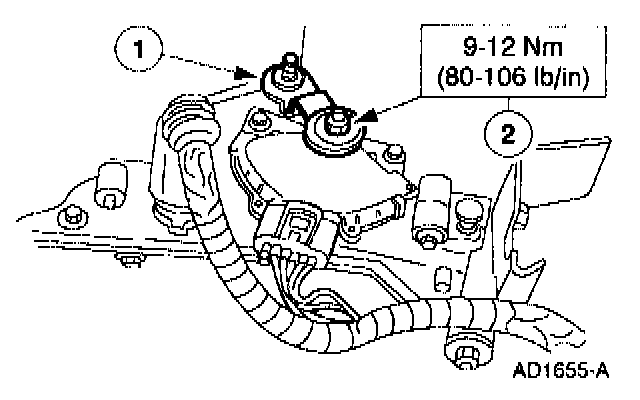 1

9-12 Nm
(80-106 lb/in)

2

AD1655-A