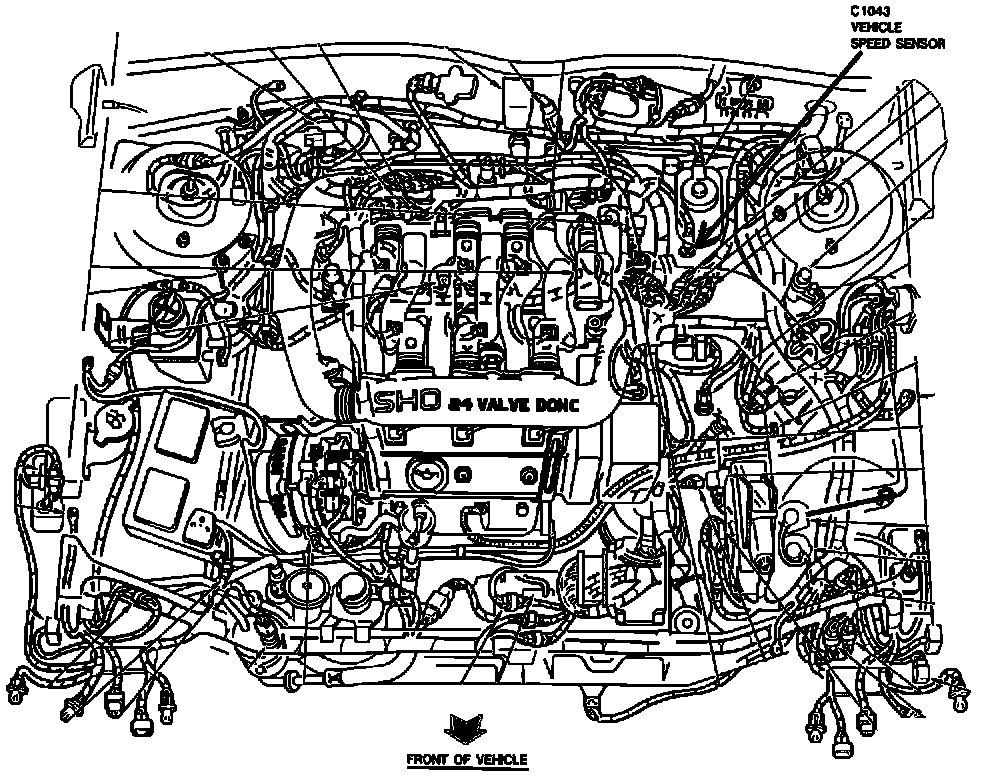 C1043
VEHICLE
SPEED SENSOR

SHO 24 VALVE DOHC

FRONT OF VEHICLE