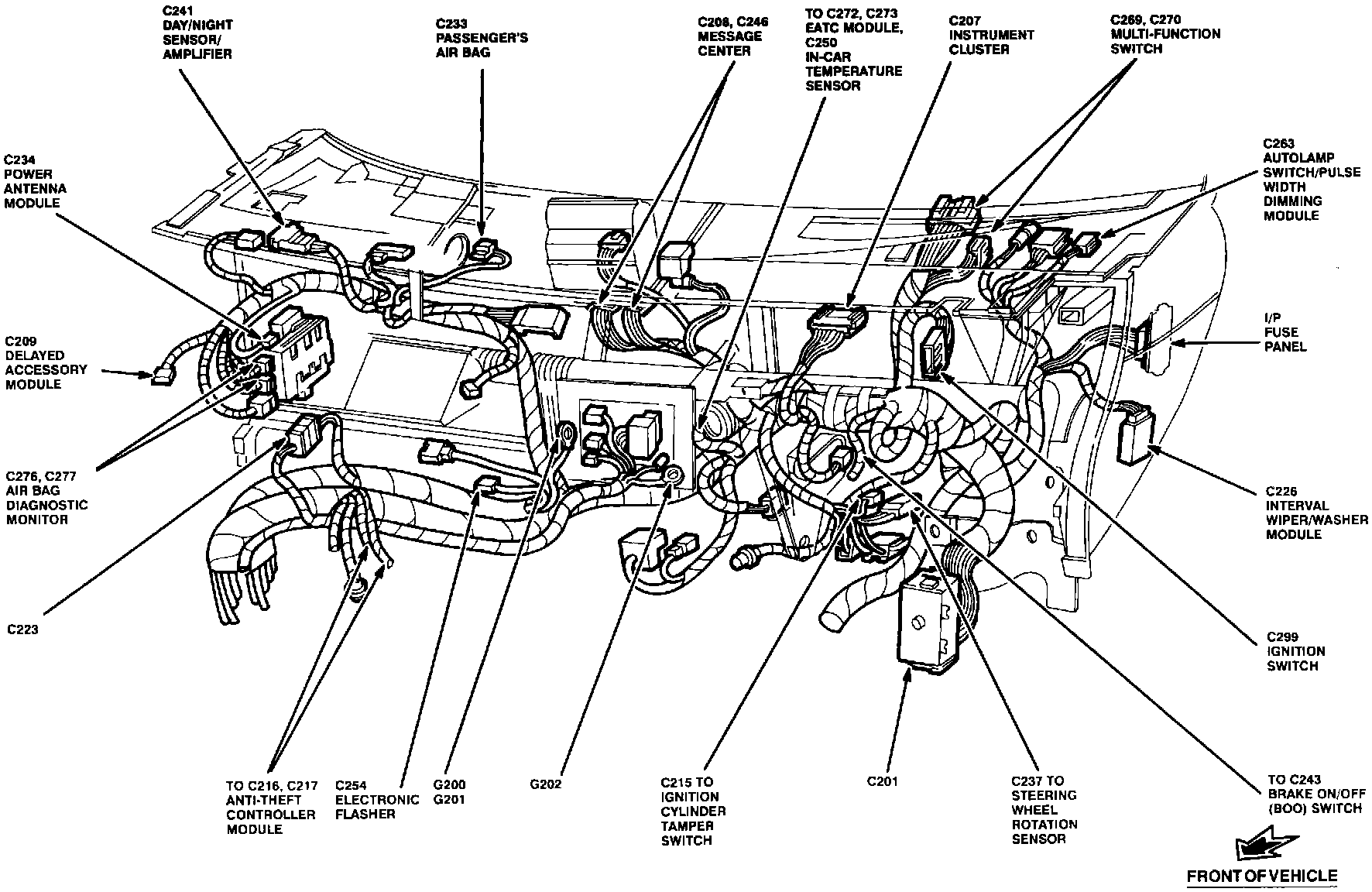 C241
DAY/NIGHT
SENSOR/
AMPLIFIER

C233
PASSENGER'S
AIR BAG

C208, C246
MESSAGE
CENTER

TO C272, C273
EATC MODULE,
C250
IN-CAR
TEMPERATURE
SENSOR

C207
INSTRUMENT
CLUSTER

C269, C270
MULTI-FUNCTION
SWITCH

C234
POWER
ANTENNA
MODULE

C263
AUTOLAMP
SWITCH/PULSE
WIDTH
DIMMING
MODULE

C209
DELAYED
ACCESSORY
MODULE

I/P
FUSE
PANEL

C276, C277
AIR BAG
DIAGNOSTIC
MONITOR

C226
INTERVAL
WIPER/WASHER
MODULE

C223

C299
IGNITION
SWITCH

TO C216, C217
ANTI-THEFT
CONTROLLER
MODULE

C254
ELECTRONIC
FLASHER

G200
G201

G202

C215 TO
IGNITION
CYLINDER
TAMPER
SWITCH

C201

C237 TO
STEERING
WHEEL
ROTATION
SENSOR

TO C243
BRAKE ON/OFF
(BOO) SWITCH

FRONT OF VEHICLE