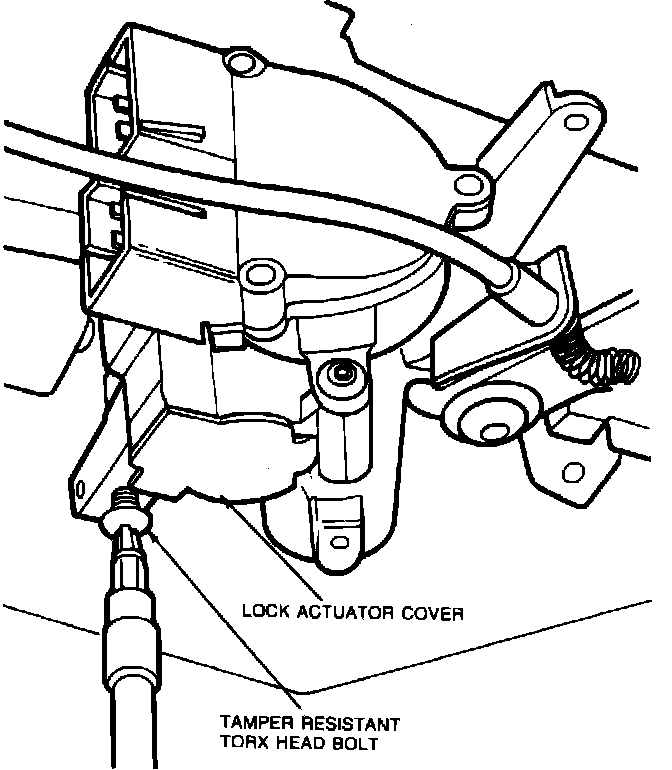 LOCK ACTUATOR COVER

TAMPER RESISTANT
TORX HEAD BOLT