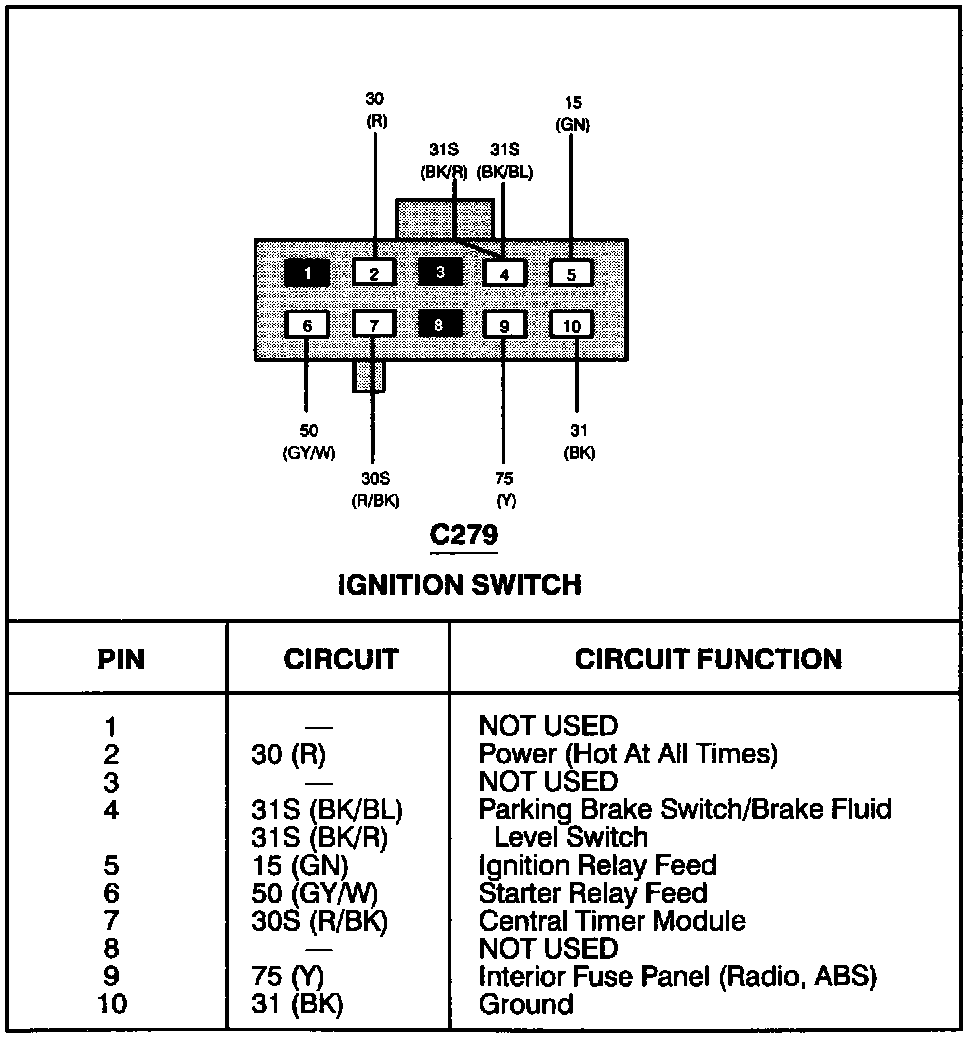 30
(R)

31S
(BK/R)

31S
(BK/BL)

15
(GN)

1 2 3 4 5
6 7 8 9 10

50
(GY/W)

30S
(R/BK)

75
(Y)

31
(BK)

C279

IGNITION SWITCH

| PIN | CIRCUIT | CIRCUIT FUNCTION |
|---|---|---|
| 1 | — | NOT USED |
| 2 | 30 (R) | Power (Hot At All Times) |
| 3 | — | NOT USED |
| 4 | 31S (BK/BL) 31S (BK/R) | Parking Brake Switch/Brake Fluid Level Switch |
| 5 | 15 (GN) | Ignition Relay Feed |
| 6 | 50 (GY/W) | Starter Relay Feed |
| 7 | 30S (R/BK) | Central Timer Module |
| 8 | — | NOT USED |
| 9 | 75 (Y) | Interior Fuse Panel (Radio, ABS) |
| 10 | 31 (BK) | Ground |