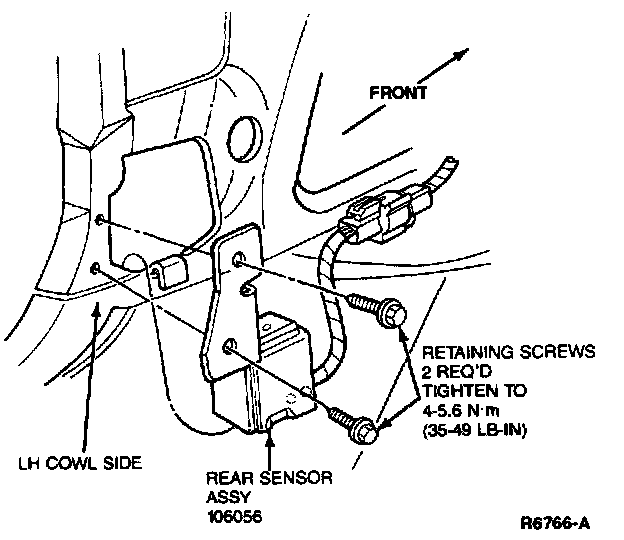 FRONT

RETAINING SCREWS
2 REQ'D
TIGHTEN TO
4-5.6 N·m
(35-49 LB-IN)

LH COWL SIDE

REAR SENSOR
ASSY
106056

R6766-A