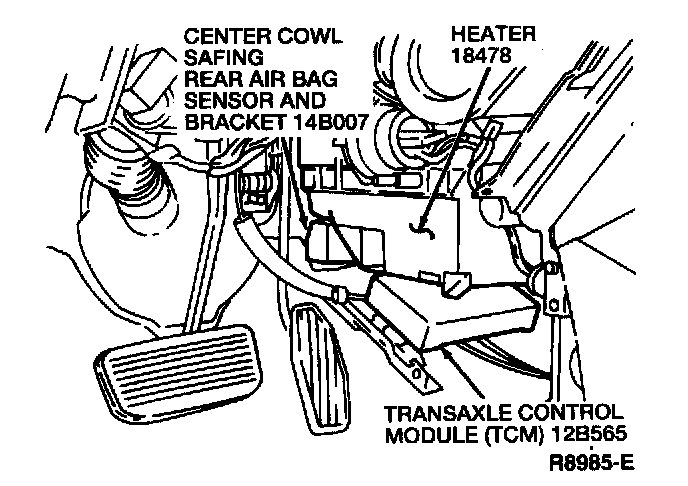 CENTER COWL SAFING REAR AIR BAG SENSOR AND BRACKET 14B007

HEATER 18478

TRANSAXLE CONTROL MODULE (TCM) 12B565

R8985-E