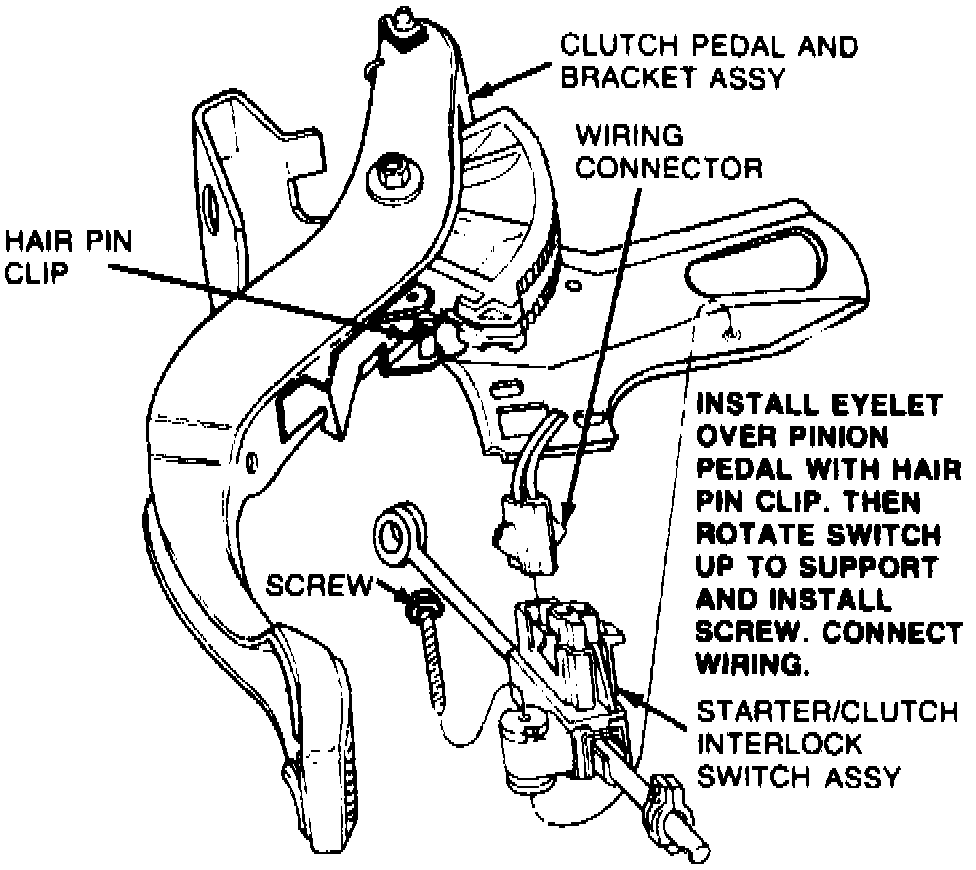 CLUTCH PEDAL AND BRACKET ASSY

WIRING CONNECTOR

HAIR PIN CLIP

INSTALL EYELET OVER PINION PEDAL WITH HAIR PIN CLIP. THEN ROTATE SWITCH UP TO SUPPORT AND INSTALL SCREW. CONNECT WIRING.

SCREW

STARTER/CLUTCH INTERLOCK SWITCH ASSY