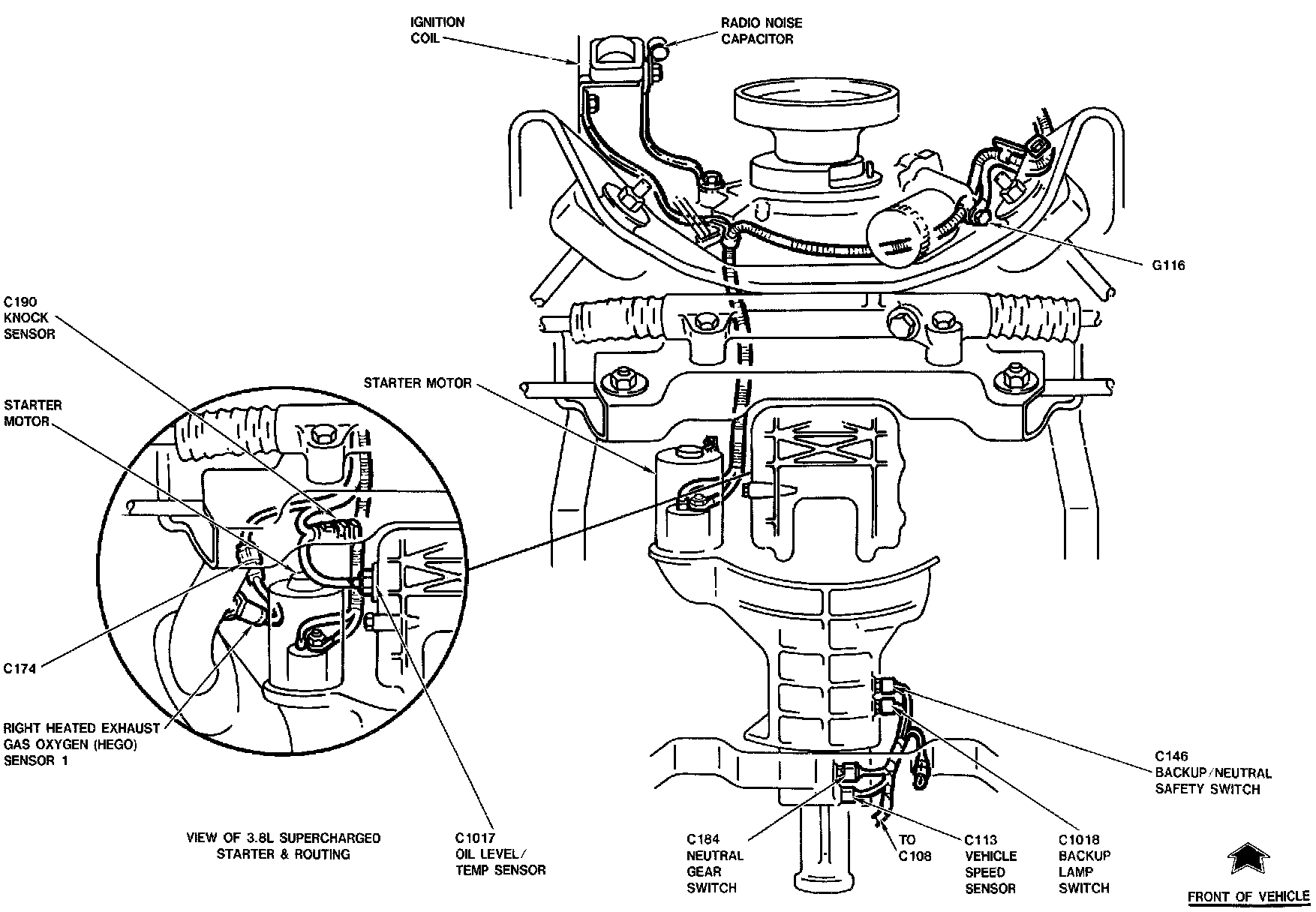 IGNITION COIL

RADIO NOISE CAPACITOR

G116

C190 KNOCK SENSOR

STARTER MOTOR

STARTER MOTOR

C174

RIGHT HEATED EXHAUST GAS OXYGEN (HEGO) SENSOR 1

VIEW OF 3.8L SUPERCHARGED STARTER & ROUTING

C1017 OIL LEVEL/ TEMP SENSOR

C184 NEUTRAL GEAR SWITCH

TO C108

C113 VEHICLE SPEED SENSOR

C1018 BACKUP LAMP SWITCH

C146 BACKUP/NEUTRAL SAFETY SWITCH

FRONT OF VEHICLE