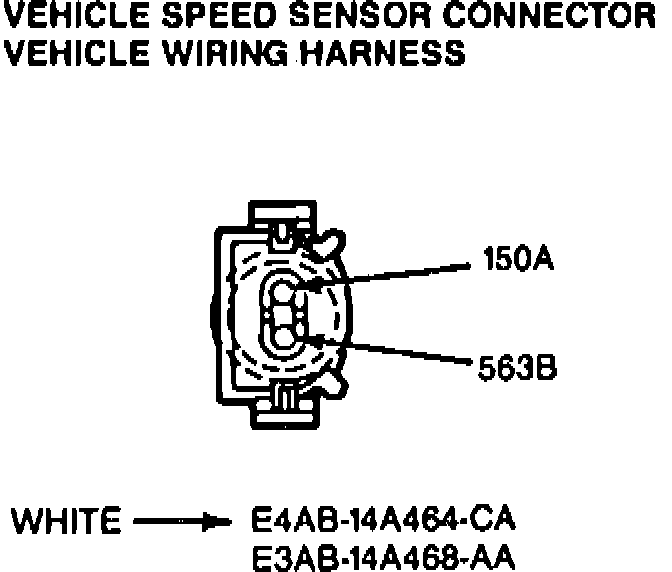 VEHICLE SPEED SENSOR CONNECTOR
VEHICLE WIRING HARNESS

150A

563B

WHITE → E4AB-14A464-CA
E3AB-14A468-AA