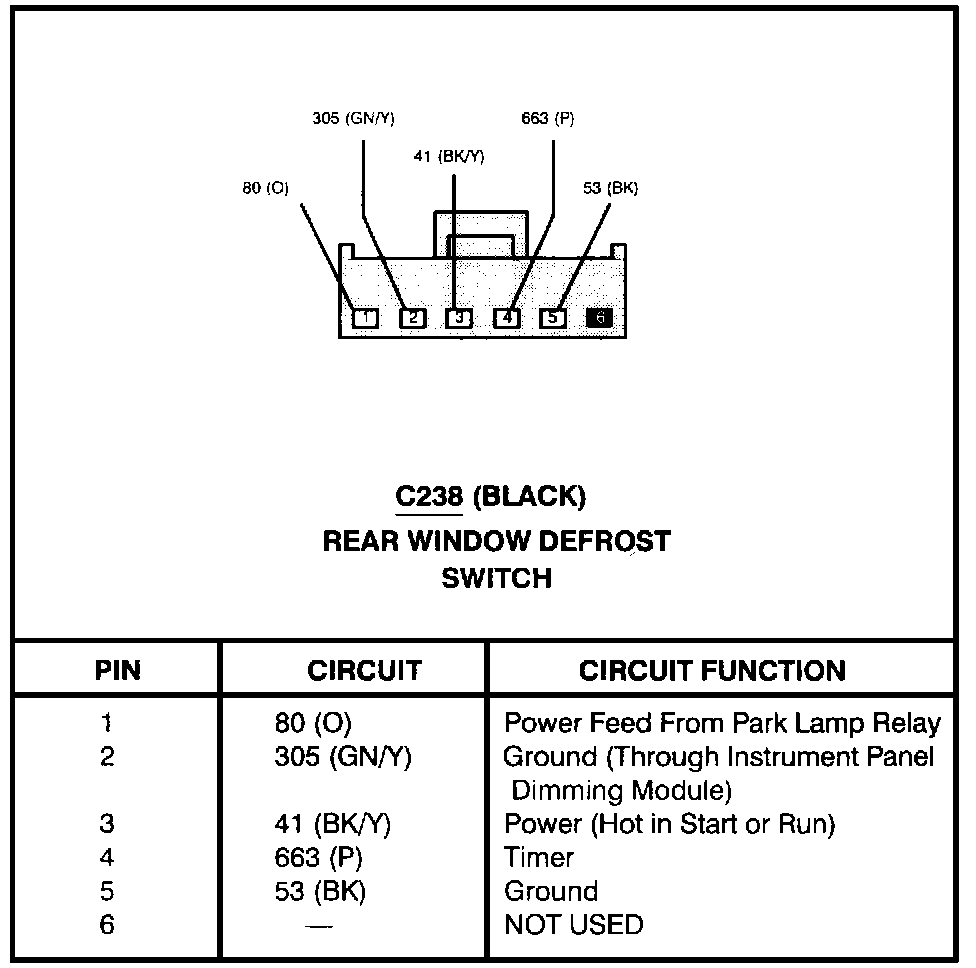 305 (GN/Y)
663 (P)
41 (BK/Y)
80 (O)
53 (BK)

1 2 3 4 5 6

C238 (BLACK)
REAR WINDOW DEFROST SWITCH

| PIN | CIRCUIT | CIRCUIT FUNCTION |
|---|---|---|
| 1 | 80 (O) | Power Feed From Park Lamp Relay |
| 2 | 305 (GN/Y) | Ground (Through Instrument Panel Dimming Module) |
| 3 | 41 (BK/Y) | Power (Hot in Start or Run) |
| 4 | 663 (P) | Timer |
| 5 | 53 (BK) | Ground |
| 6 | — | NOT USED |