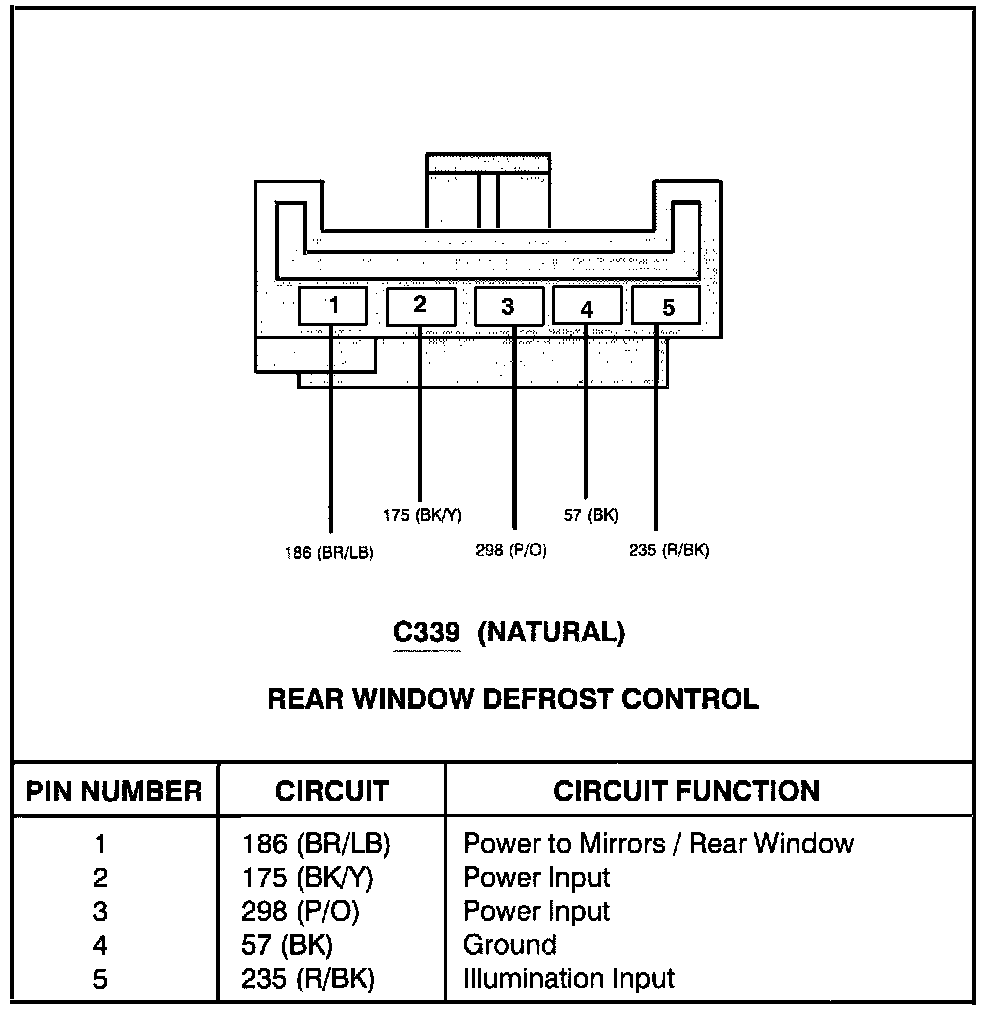 1 2 3 4 5

175 (BK/Y) 57 (BK)

186 (BR/LB) 298 (P/O) 235 (R/BK)

C339 (NATURAL)

REAR WINDOW DEFROST CONTROL

| PIN NUMBER | CIRCUIT | CIRCUIT FUNCTION |
|---|---|---|
| 1 | 186 (BR/LB) | Power to Mirrors / Rear Window |
| 2 | 175 (BK/Y) | Power Input |
| 3 | 298 (P/O) | Power Input |
| 4 | 57 (BK) | Ground |
| 5 | 235 (R/BK) | Illumination Input |