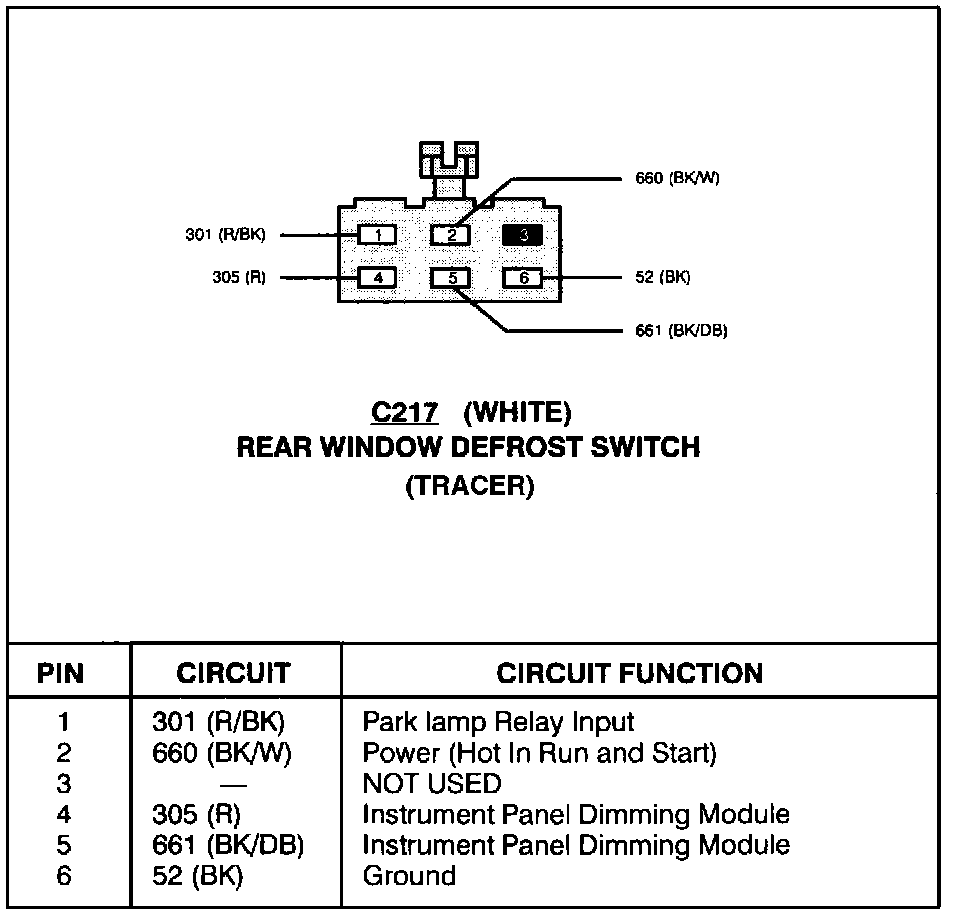 660 (BK/W)

301 (R/BK)

1

2

3

305 (R)

4

5

6

52 (BK)

661 (BK/DB)

C217 (WHITE)
REAR WINDOW DEFROST SWITCH
(TRACER)

| PIN | CIRCUIT | CIRCUIT FUNCTION |
|---|---|---|
| 1 | 301 (R/BK) | Park lamp Relay Input |
| 2 | 660 (BK/W) | Power (Hot In Run and Start) |
| 3 | — | NOT USED |
| 4 | 305 (R) | Instrument Panel Dimming Module |
| 5 | 661 (BK/DB) | Instrument Panel Dimming Module |
| 6 | 52 (BK) | Ground |