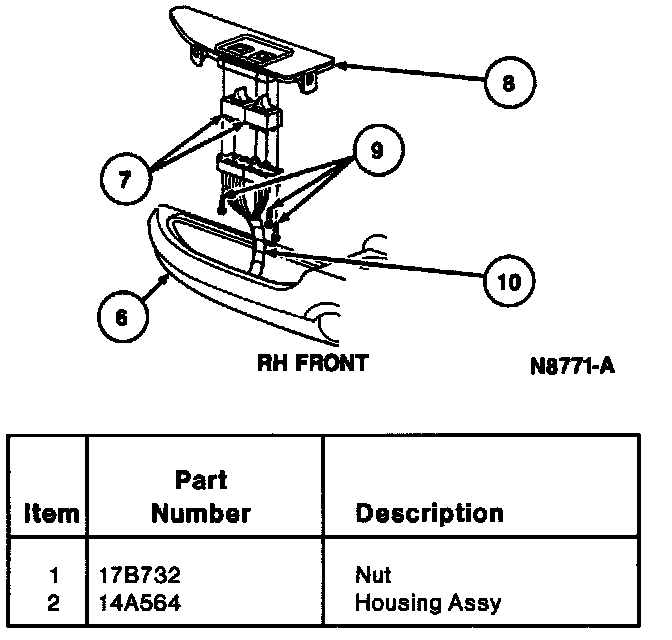 8

7

9

10

6

RH FRONT

N8771-A

| Item | Part Number | Description |
|---|---|---|
| 1 | 17B732 | Nut |
| 2 | 14A564 | Housing Assy |