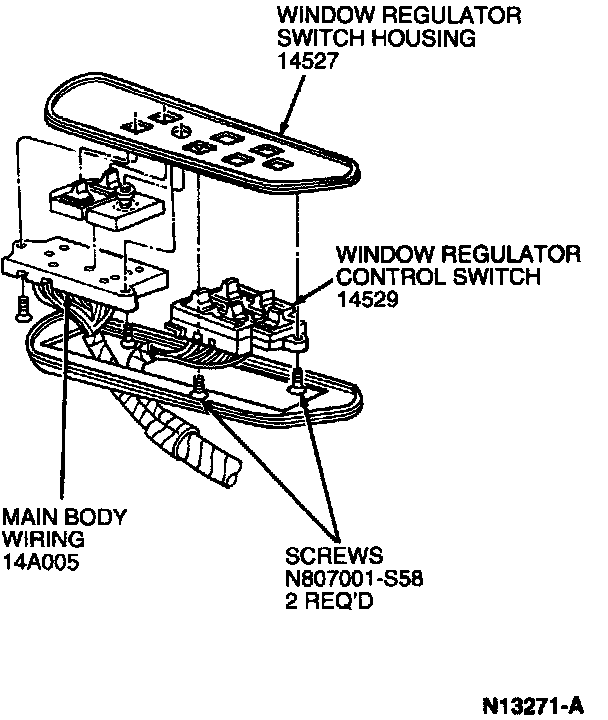 WINDOW REGULATOR
SWITCH HOUSING
14527

WINDOW REGULATOR
CONTROL SWITCH
14529

MAIN BODY
WIRING
14A005

SCREWS
N807001-S58
2 REQ'D

N13271-A