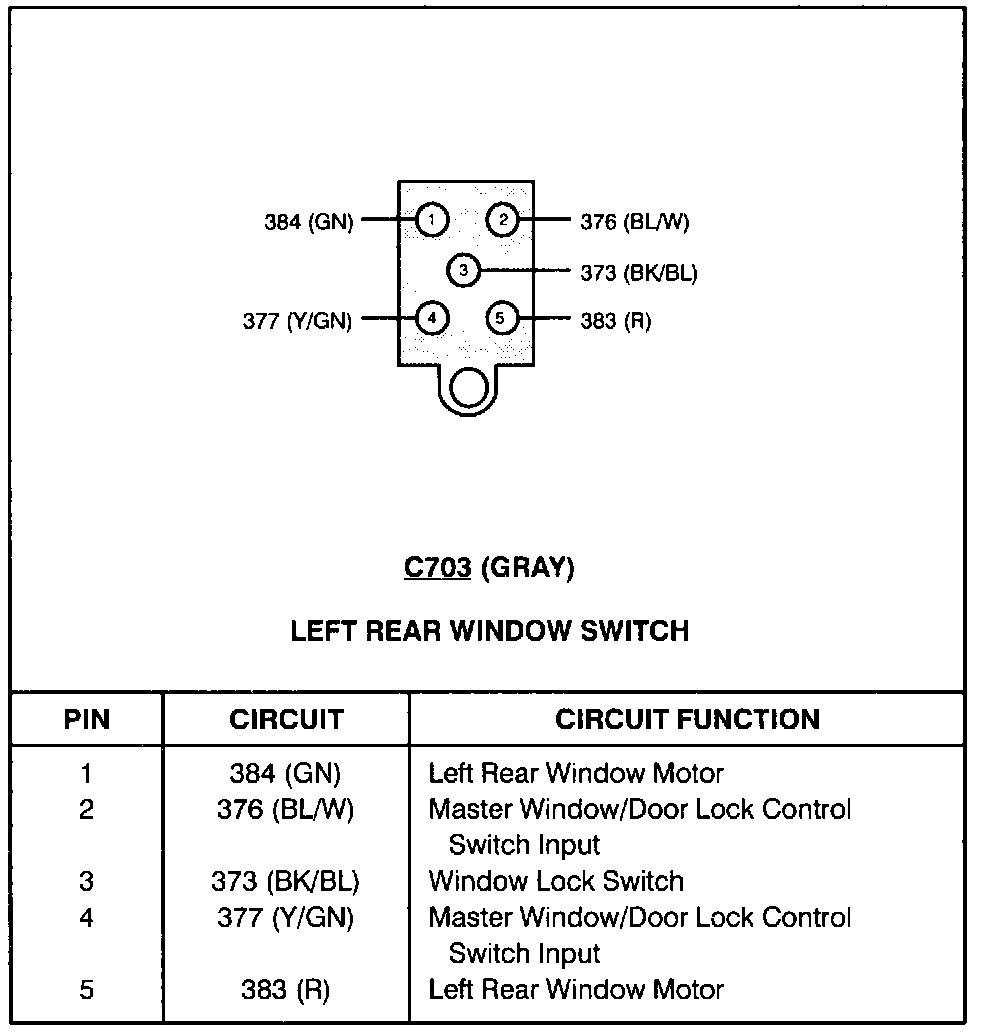 384 (GN) 1
2 376 (BL/W)
3 373 (BK/BL)
377 (Y/GN) 4
5 383 (R)

C703 (GRAY)

LEFT REAR WINDOW SWITCH

| PIN | CIRCUIT | CIRCUIT FUNCTION |
|---|---|---|
| 1 | 384 (GN) | Left Rear Window Motor |
| 2 | 376 (BL/W) | Master Window/Door Lock Control Switch Input |
| 3 | 373 (BK/BL) | Window Lock Switch |
| 4 | 377 (Y/GN) | Master Window/Door Lock Control Switch Input |
| 5 | 383 (R) | Left Rear Window Motor |