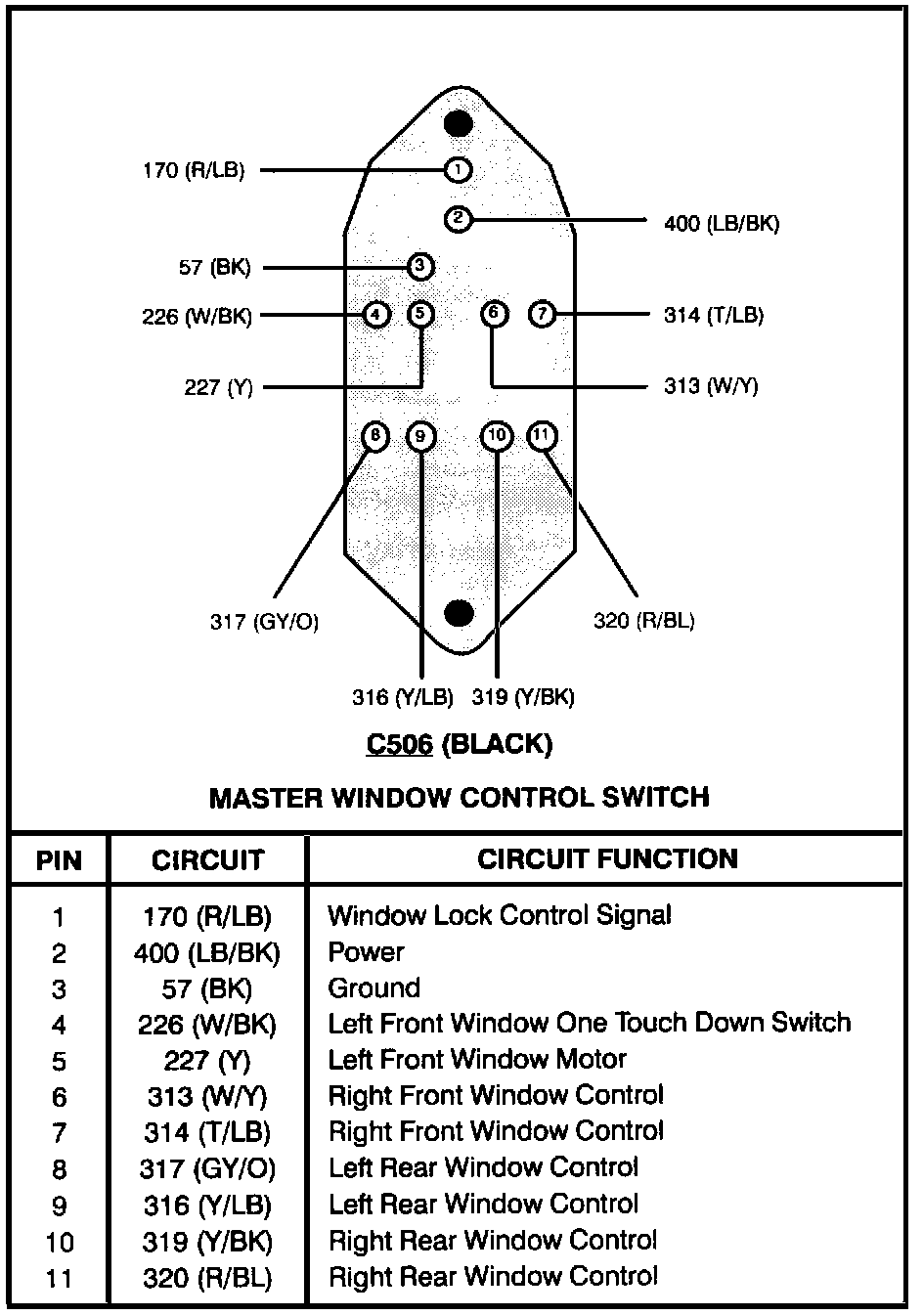 170 (R/LB)
1
2
400 (LB/BK)
57 (BK)
3
226 (W/BK)
4
5
6
7
314 (T/LB)
227 (Y)
313 (W/Y)
8
9
10
11
317 (GY/O)
320 (R/BL)
316 (Y/LB)
319 (Y/BK)

C506 (BLACK)

MASTER WINDOW CONTROL SWITCH

| PIN | CIRCUIT | CIRCUIT FUNCTION |
|---|---|---|
| 1 | 170 (R/LB) | Window Lock Control Signal |
| 2 | 400 (LB/BK) | Power |
| 3 | 57 (BK) | Ground |
| 4 | 226 (W/BK) | Left Front Window One Touch Down Switch |
| 5 | 227 (Y) | Left Front Window Motor |
| 6 | 313 (W/Y) | Right Front Window Control |
| 7 | 314 (T/LB) | Right Front Window Control |
| 8 | 317 (GY/O) | Left Rear Window Control |
| 9 | 316 (Y/LB) | Left Rear Window Control |
| 10 | 319 (Y/BK) | Right Rear Window Control |
| 11 | 320 (R/BL) | Right Rear Window Control |