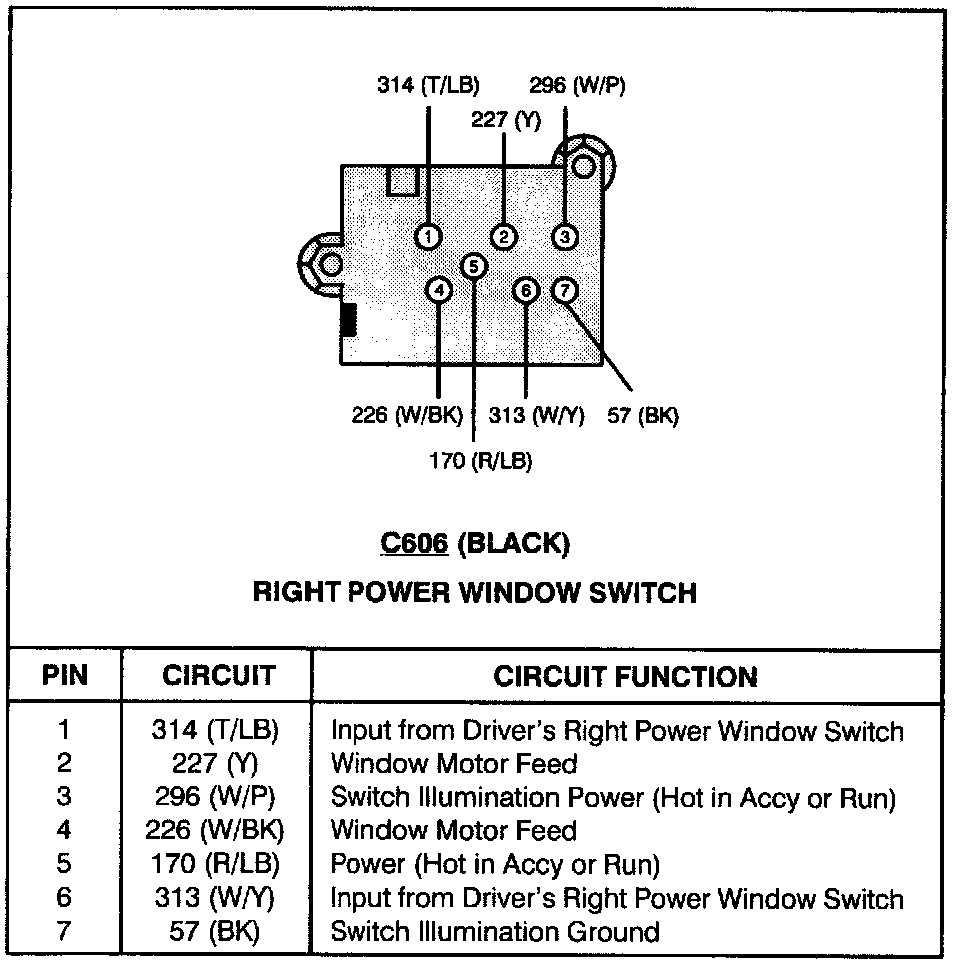 314 (T/LB)
296 (W/P)
227 (Y)

1 2 3
5
4 6 7

226 (W/BK) 313 (W/Y) 57 (BK)
170 (R/LB)

C606 (BLACK)

RIGHT POWER WINDOW SWITCH

| PIN | CIRCUIT | CIRCUIT FUNCTION |
|---|---|---|
| 1 | 314 (T/LB) | Input from Driver's Right Power Window Switch |
| 2 | 227 (Y) | Window Motor Feed |
| 3 | 296 (W/P) | Switch Illumination Power (Hot in Accy or Run) |
| 4 | 226 (W/BK) | Window Motor Feed |
| 5 | 170 (R/LB) | Power (Hot in Accy or Run) |
| 6 | 313 (W/Y) | Input from Driver's Right Power Window Switch |
| 7 | 57 (BK) | Switch Illumination Ground |