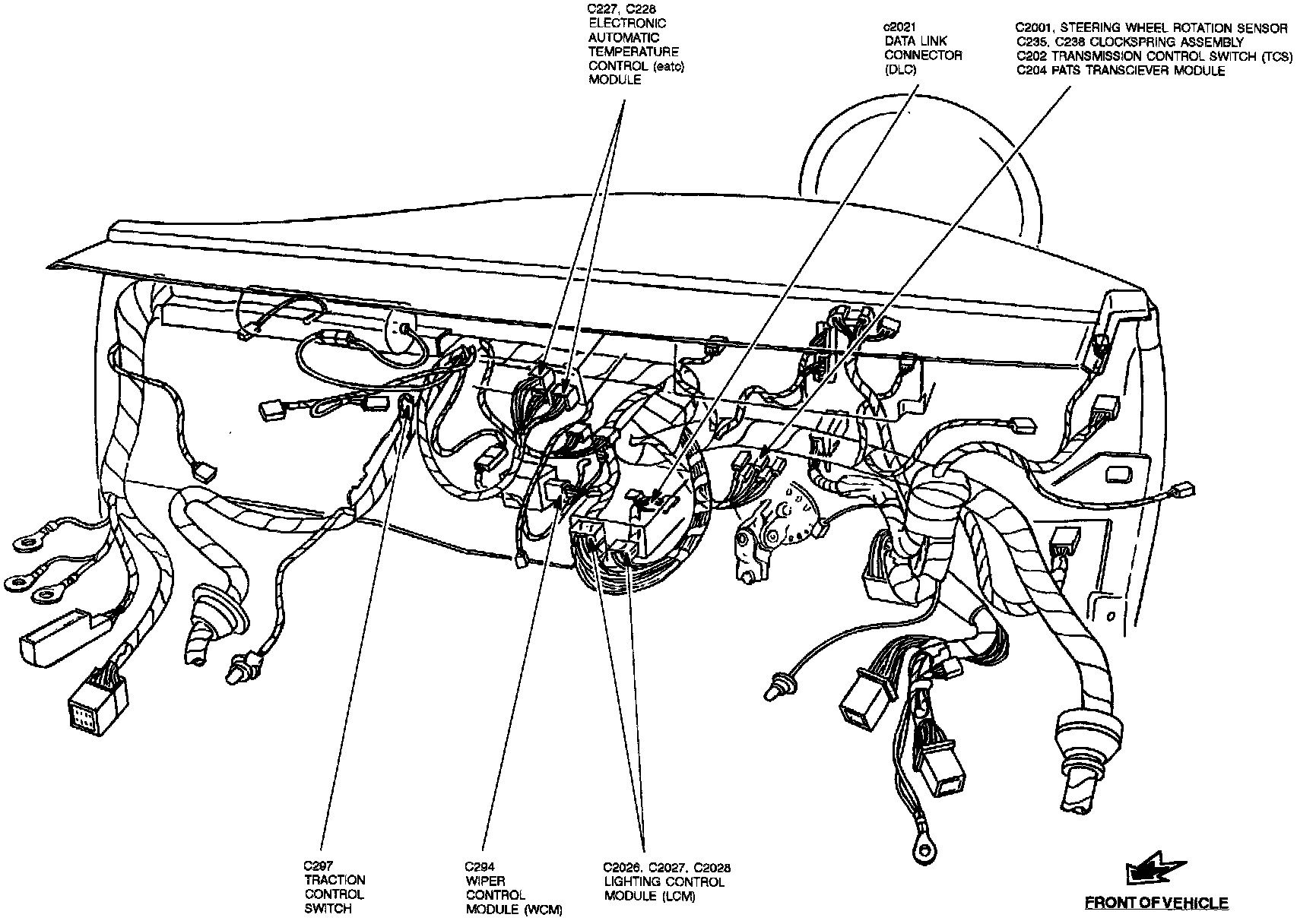 C227, C228
ELECTRONIC
AUTOMATIC
TEMPERATURE
CONTROL (eatc)
MODULE

c2021
DATA LINK
CONNECTOR
(DLC)

C2001, STEERING WHEEL ROTATION SENSOR
C235, C238 CLOCKSPRING ASSEMBLY
C202 TRANSMISSION CONTROL SWITCH (TCS)
C204 PATS TRANSCIEVER MODULE

C297
TRACTION
CONTROL
SWITCH

C294
WIPER
CONTROL
MODULE (WCM)

C2026, C2027, C2028
LIGHTING CONTROL
MODULE (LCM)

FRONT OF VEHICLE