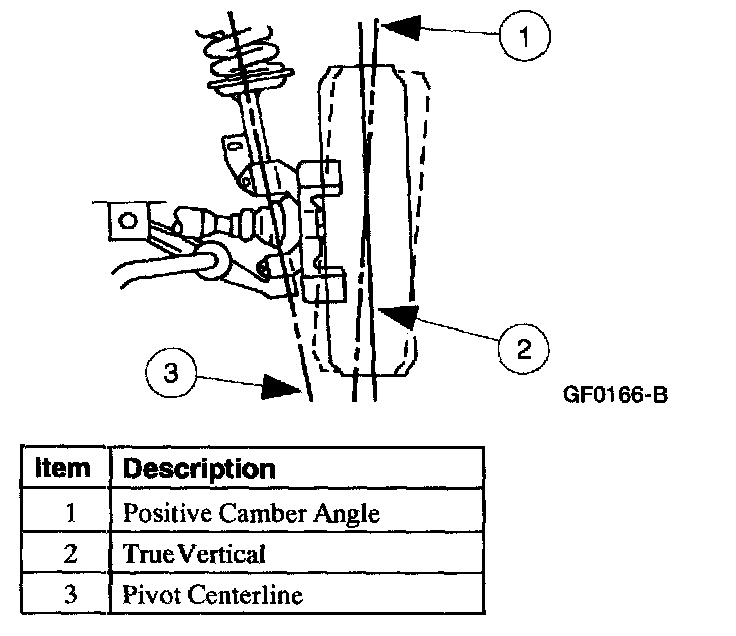 1

2

3

GF0166-B

| Item | Description |
|---|---|
| 1 | Positive Camber Angle |
| 2 | True Vertical |
| 3 | Pivot Centerline |