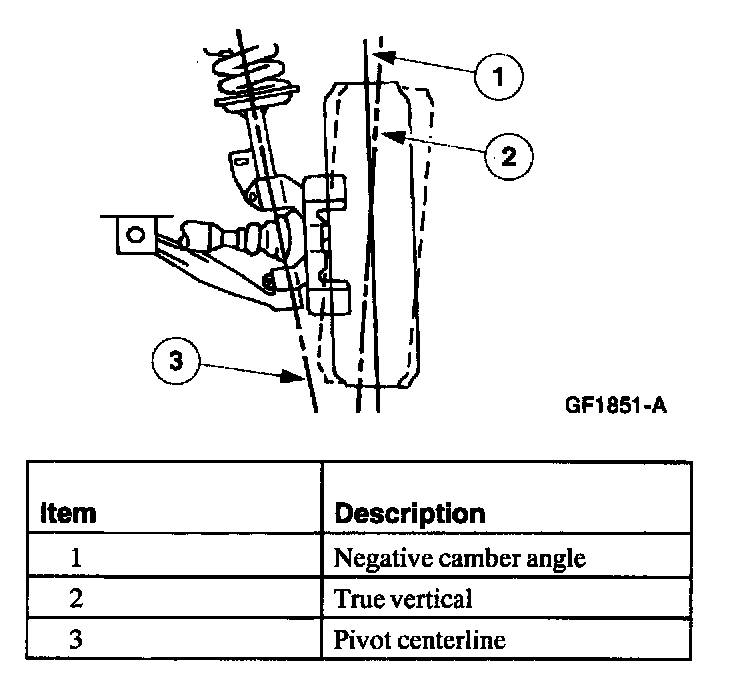 1

2

3

GF1851-A

| Item | Description |
|---|---|
| 1 | Negative camber angle |
| 2 | True vertical |
| 3 | Pivot centerline |