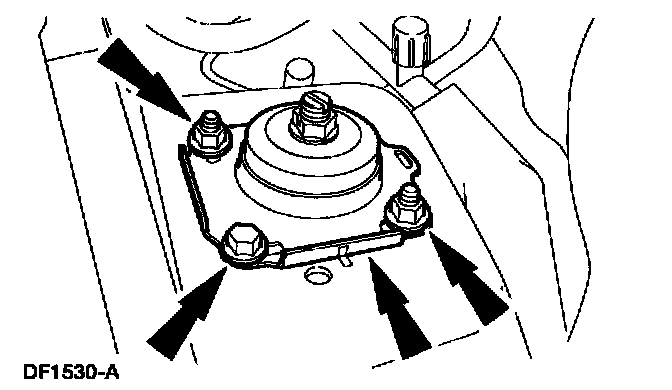 DF1530-A