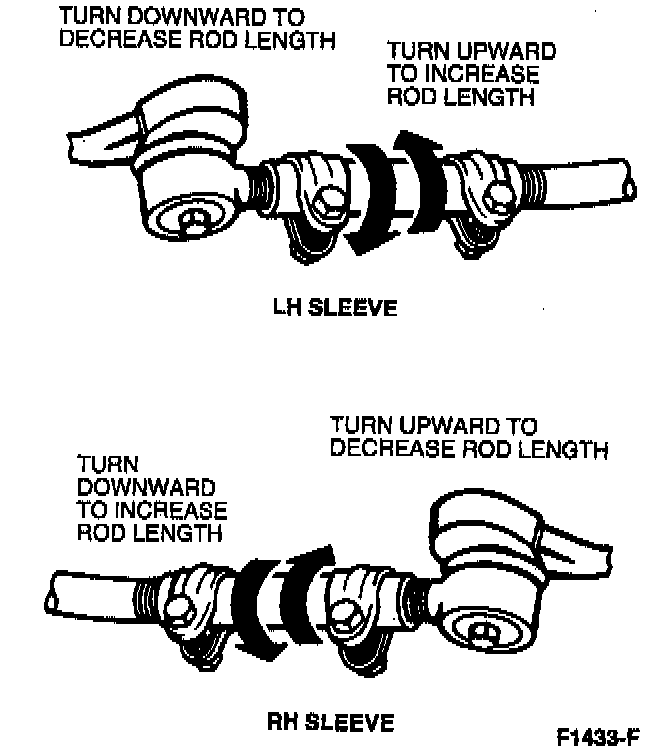 TURN DOWNWARD TO DECREASE ROD LENGTH

TURN UPWARD TO INCREASE ROD LENGTH

LH SLEEVE

TURN UPWARD TO DECREASE ROD LENGTH

TURN DOWNWARD TO INCREASE ROD LENGTH

RH SLEEVE

F1433-F