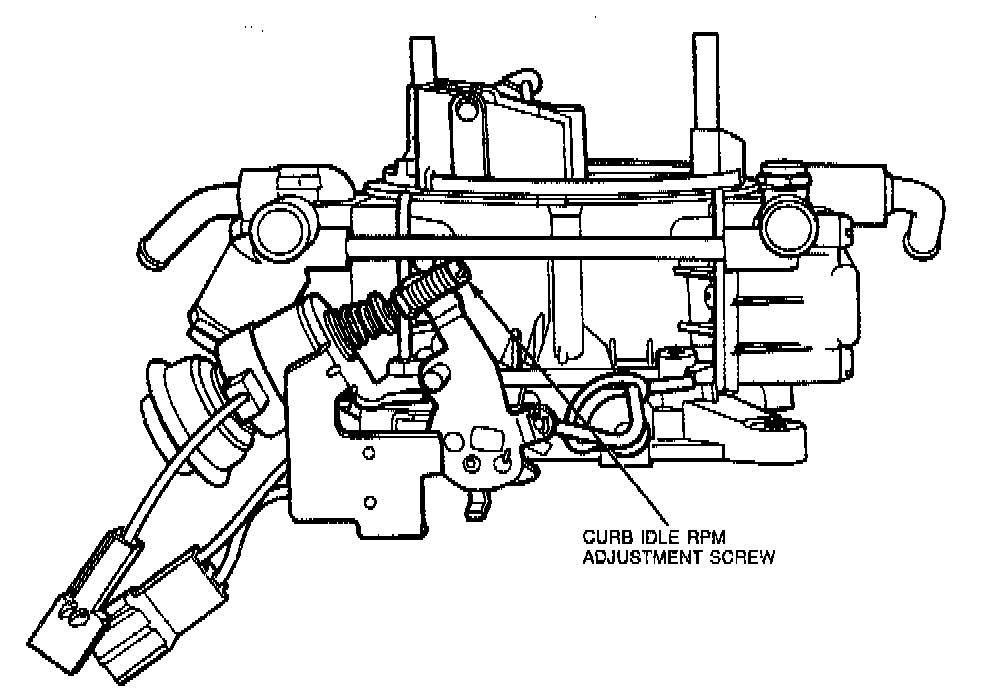 CURB IDLE RPM
ADJUSTMENT SCREW