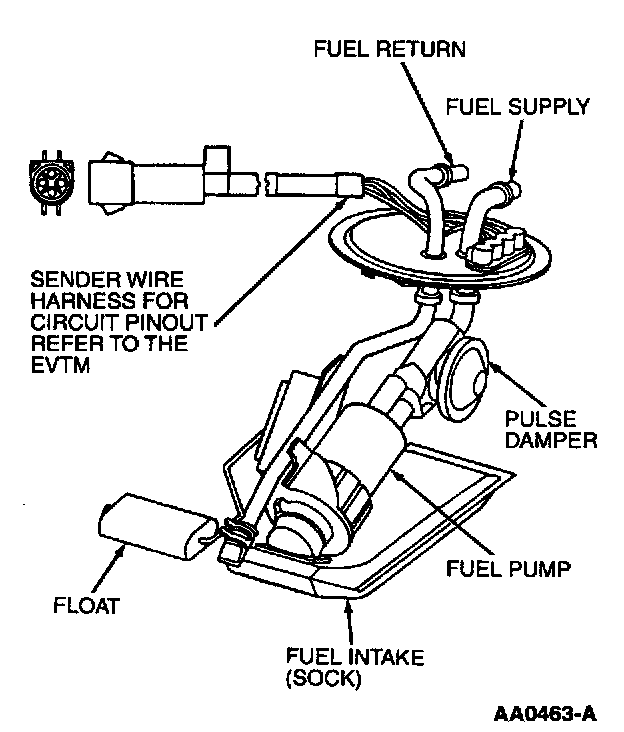 FUEL RETURN

FUEL SUPPLY

SENDER WIRE HARNESS FOR CIRCUIT PINOUT REFER TO THE EVTM

PULSE DAMPER

FUEL PUMP

FLOAT

FUEL INTAKE (SOCK)

AA0463-A