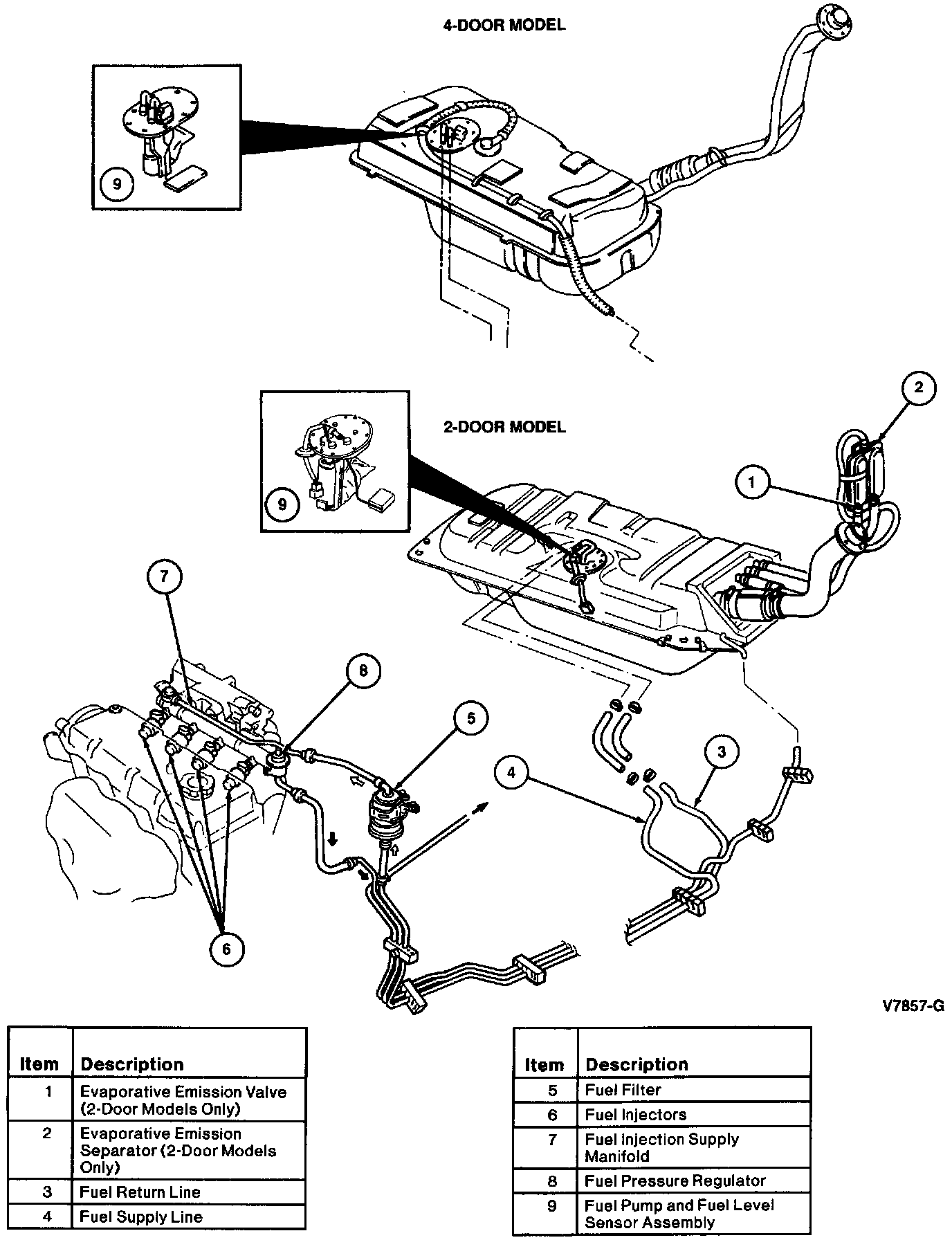 4-DOOR MODEL

9

2-DOOR MODEL

9

2

1

7

8

5

4

3

6

V7857-G

| Item | Description |
|---|---|
| 1 | Evaporative Emission Valve (2-Door Models Only) |
| 2 | Evaporative Emission Separator (2-Door Models Only) |
| 3 | Fuel Return Line |
| 4 | Fuel Supply Line |

| Item | Description |
|---|---|
| 5 | Fuel Filter |
| 6 | Fuel Injectors |
| 7 | Fuel Injection Supply Manifold |
| 8 | Fuel Pressure Regulator |
| 9 | Fuel Pump and Fuel Level Sensor Assembly |