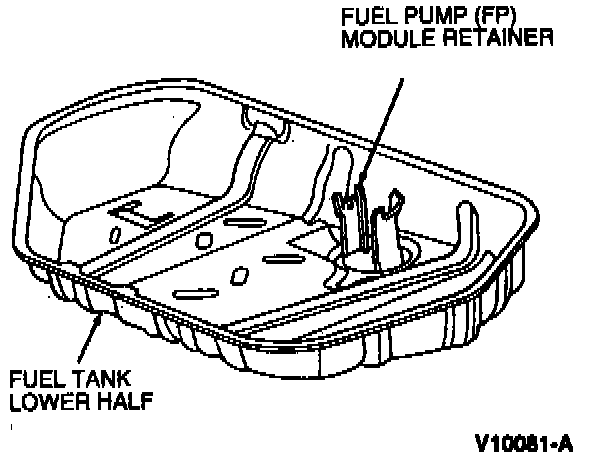 FUEL PUMP (FP)
MODULE RETAINER

FUEL TANK
LOWER HALF

V10081-A