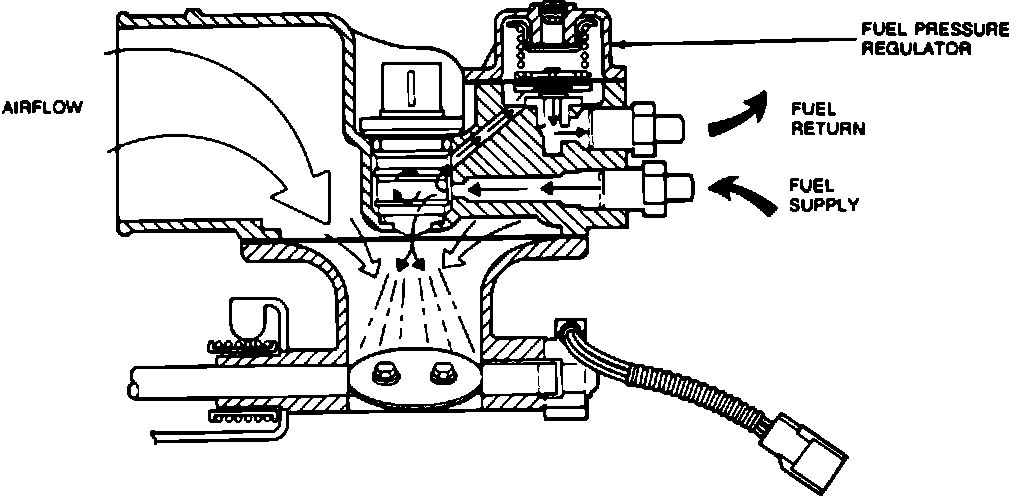 FUEL PRESSURE REGULATOR

AIRFLOW

FUEL RETURN

FUEL SUPPLY