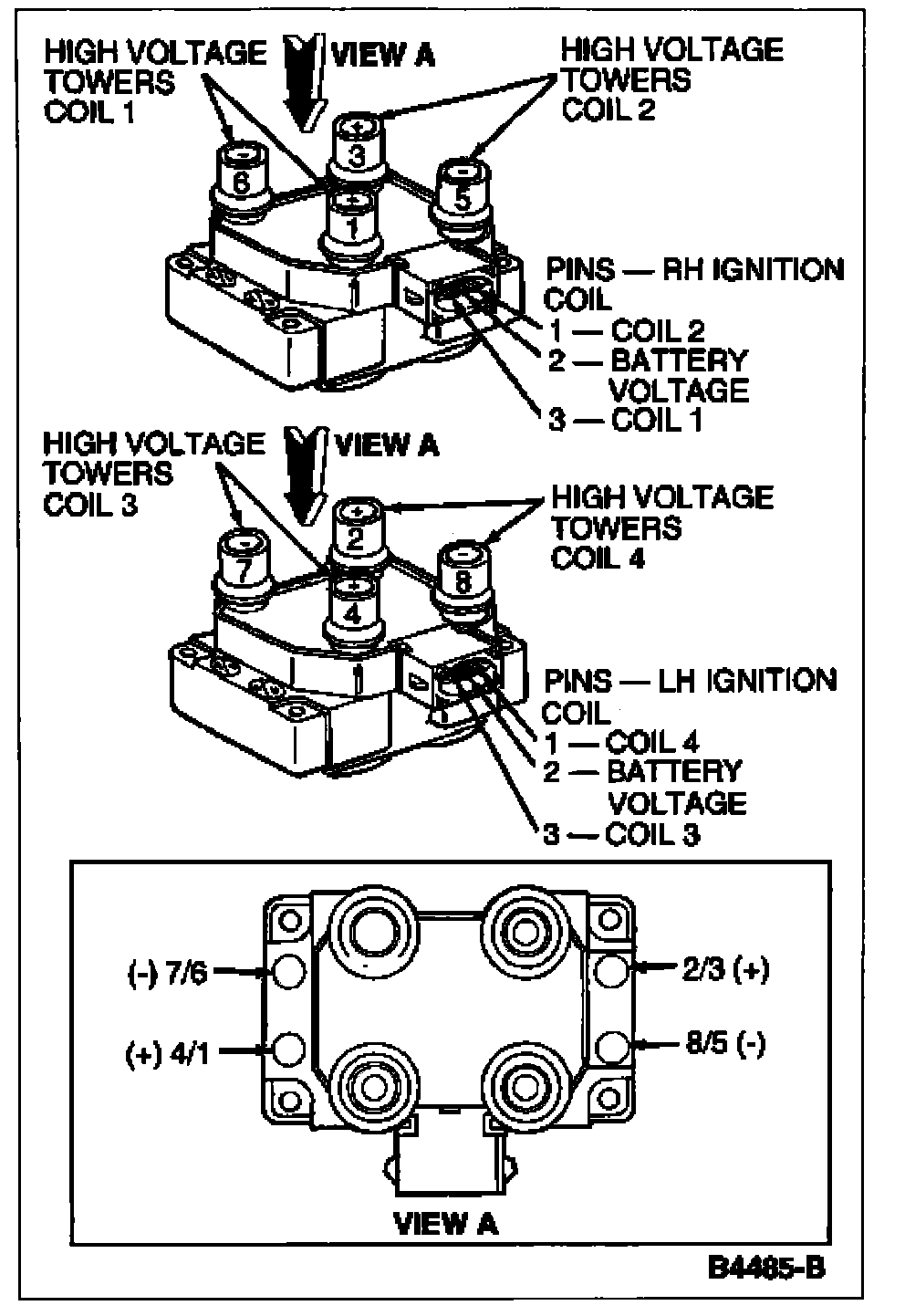 HIGH VOLTAGE TOWERS COIL 1

VIEW A

HIGH VOLTAGE TOWERS COIL 2

6
3
1
5

PINS — RH IGNITION COIL
1 — COIL 2
2 — BATTERY VOLTAGE
3 — COIL 1

HIGH VOLTAGE TOWERS COIL 3

VIEW A

HIGH VOLTAGE TOWERS COIL 4

7
2
4
8

PINS — LH IGNITION COIL
1 — COIL 4
2 — BATTERY VOLTAGE
3 — COIL 3

(-) 7/6
(+) 4/1
2/3 (+)
8/5 (-)

VIEW A

B4485-B