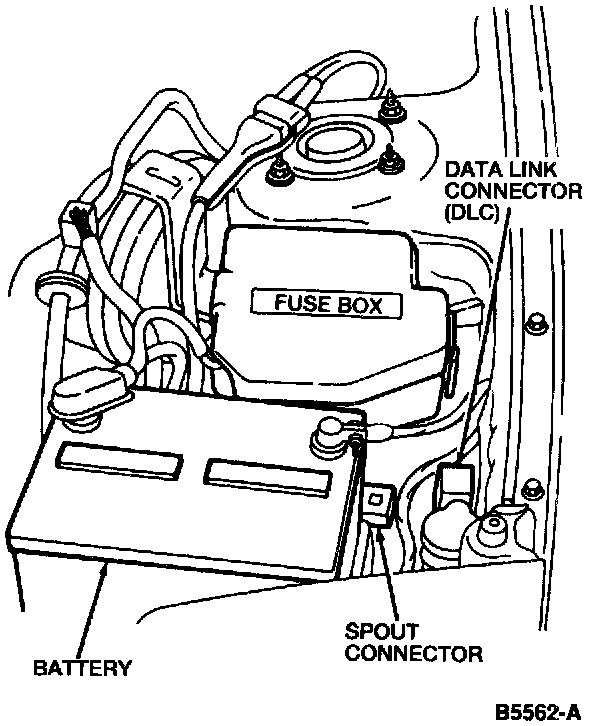 DATA LINK CONNECTOR (DLC)

FUSE BOX

SPOUT CONNECTOR

BATTERY

B5562-A