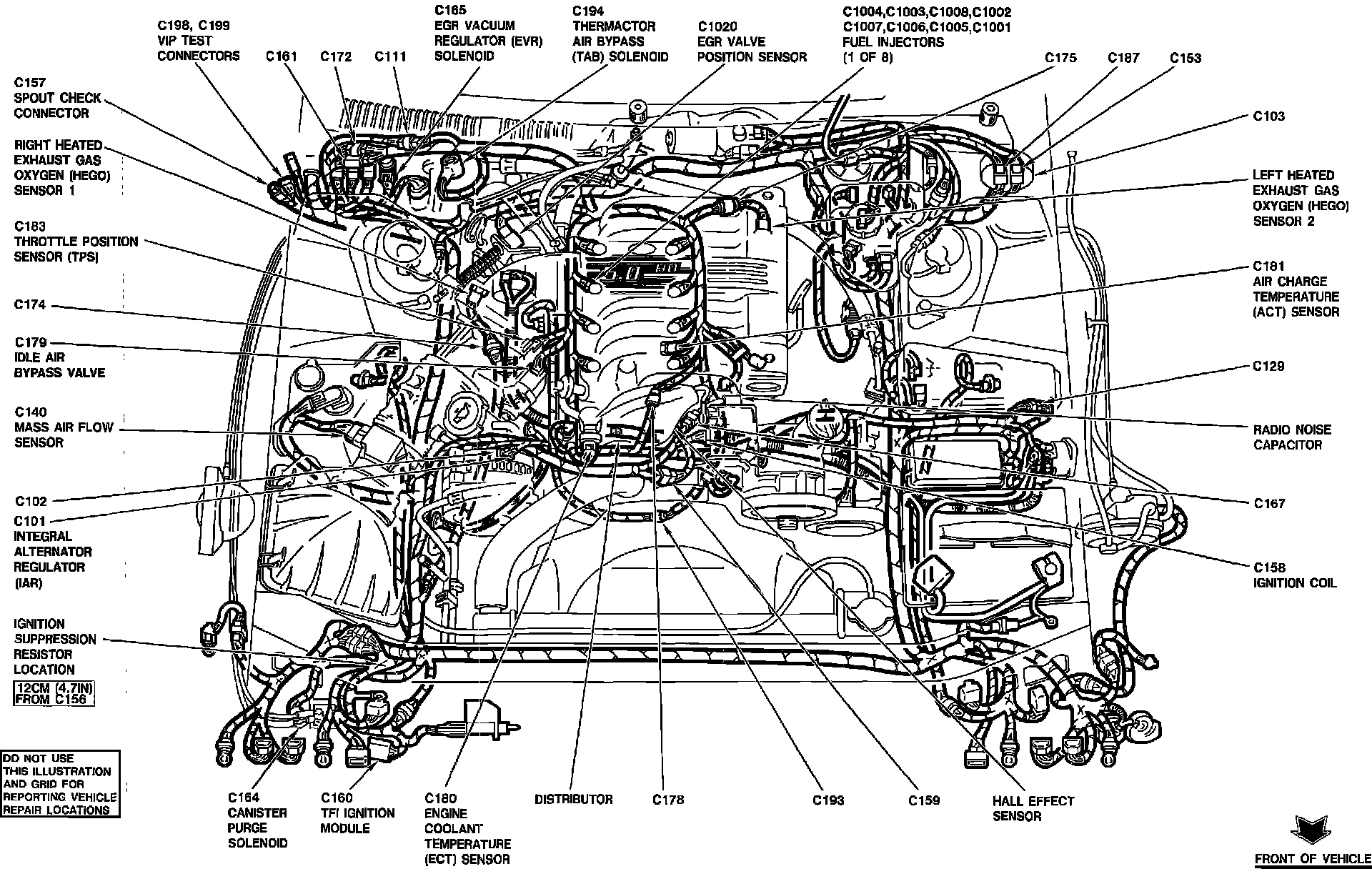 C198, C199
VIP TEST
CONNECTORS

C161

C172

C111

C165
EGR VACUUM
REGULATOR (EVR)
SOLENOID

C194
THERMACTOR
AIR BYPASS
(TAB) SOLENOID

C1020
EGR VALVE
POSITION SENSOR

C1004,C1003,C1008,C1002
C1007,C1006,C1005,C1001
FUEL INJECTORS
(1 OF 8)

C175

C187

C153

C157
SPOUT CHECK
CONNECTOR

RIGHT HEATED
EXHAUST GAS
OXYGEN (HEGO)
SENSOR 1

C183
THROTTLE POSITION
SENSOR (TPS)

C174

C179
IDLE AIR
BYPASS VALVE

C140
MASS AIR FLOW
SENSOR

C102

C101
INTEGRAL
ALTERNATOR
REGULATOR
(IAR)

IGNITION
SUPPRESSION
RESISTOR
LOCATION

12CM (4.7IN)
FROM C156

DO NOT USE
THIS ILLUSTRATION
AND GRID FOR
REPORTING VEHICLE
REPAIR LOCATIONS

C103

LEFT HEATED
EXHAUST GAS
OXYGEN (HEGO)
SENSOR 2

C181
AIR CHARGE
TEMPERATURE
(ACT) SENSOR

C129

RADIO NOISE
CAPACITOR

C167

C158
IGNITION COIL

C164
CANISTER
PURGE
SOLENOID

C160
TFI IGNITION
MODULE

C180
ENGINE
COOLANT
TEMPERATURE
(ECT) SENSOR

DISTRIBUTOR

C178

C193

C159

HALL EFFECT
SENSOR

FRONT OF VEHICLE