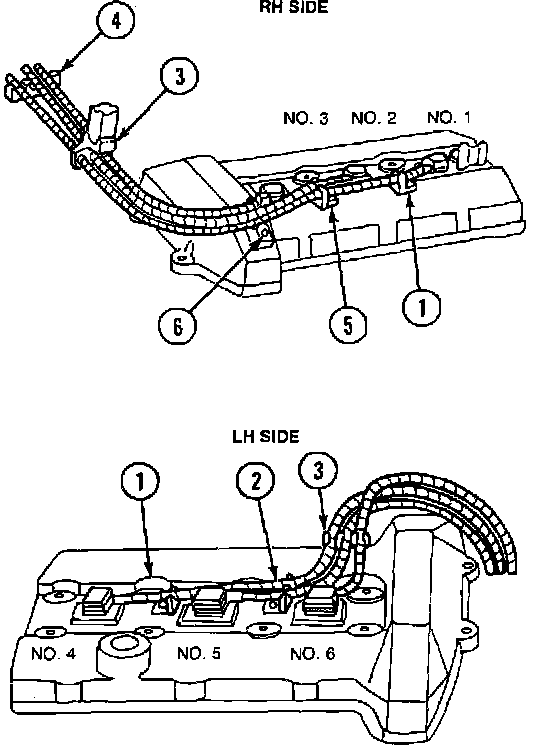 RH SIDE

4

3

NO. 3 NO. 2 NO. 1

6

5

1

LH SIDE

1

2

3

NO. 4 NO. 5 NO. 6