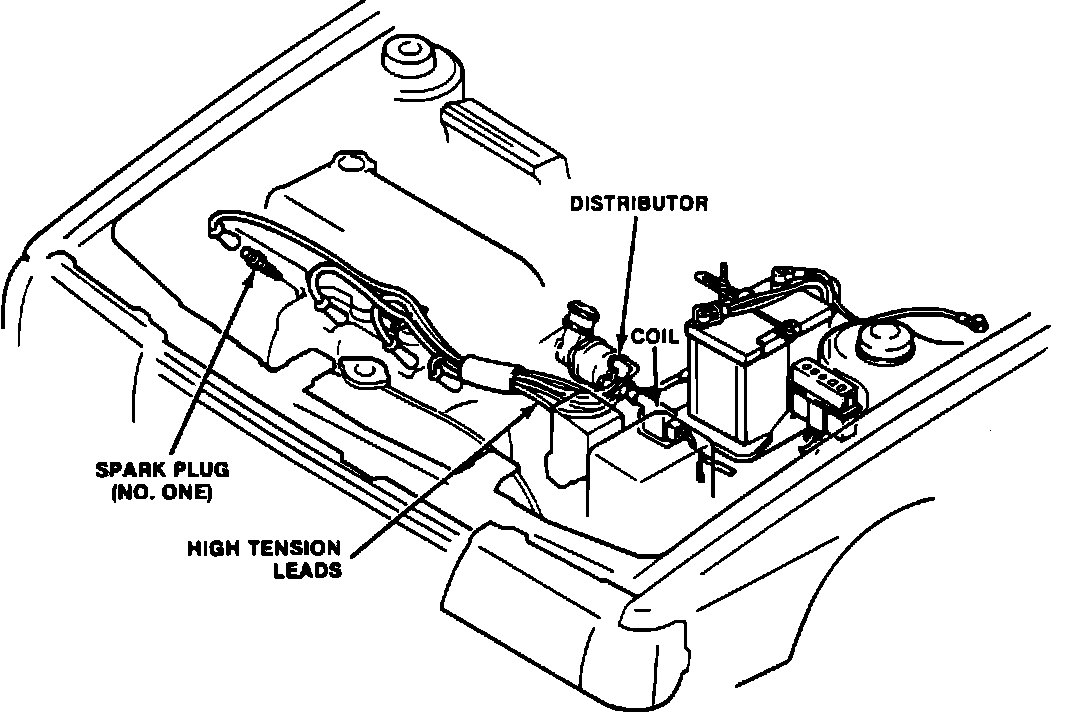 DISTRIBUTOR

COIL

SPARK PLUG
(NO. ONE)

HIGH TENSION
LEADS