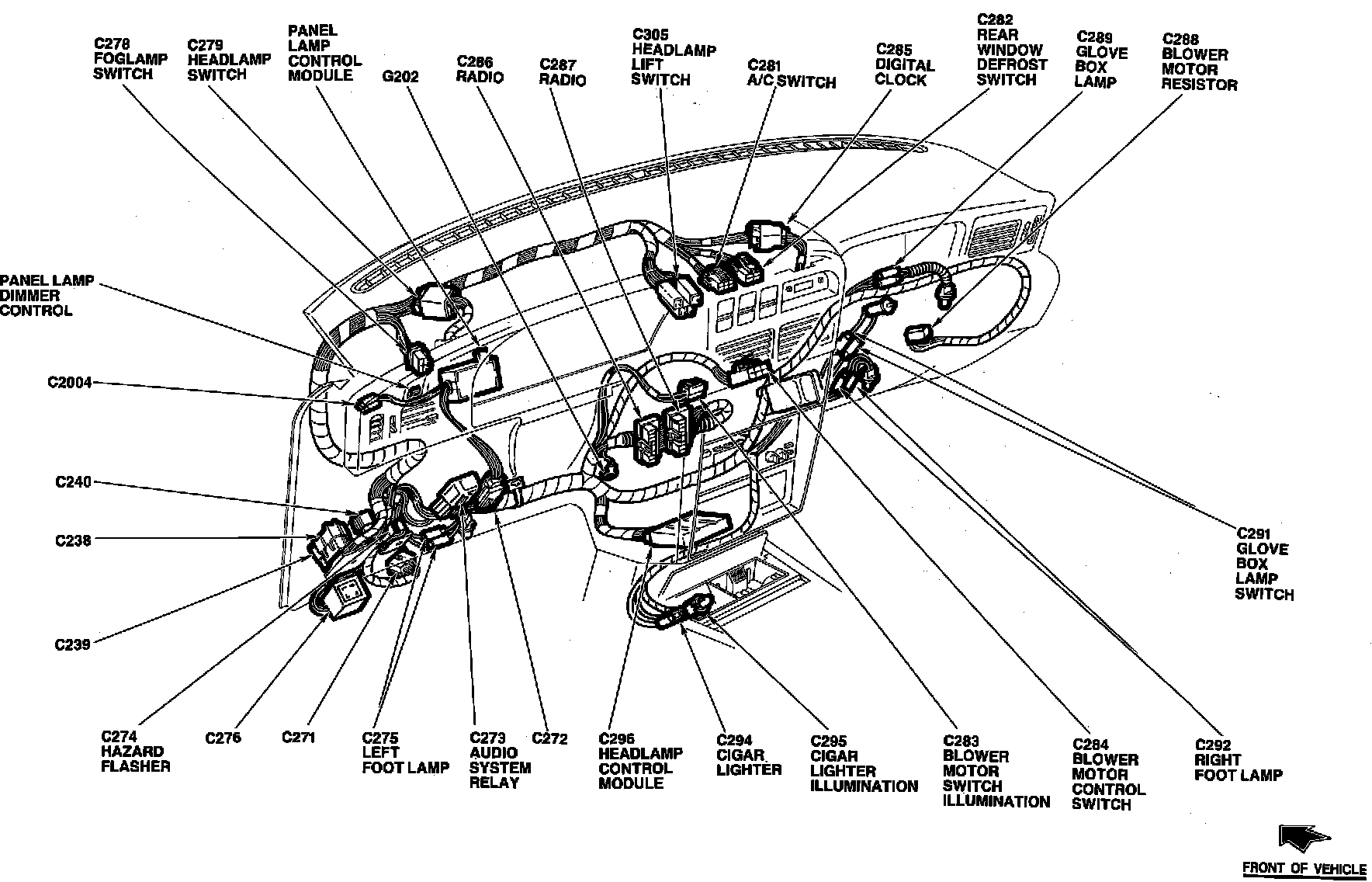 C278
FOGLAMP
SWITCH

C279
HEADLAMP
SWITCH

PANEL
LAMP
CONTROL
MODULE

G202

C286
RADIO

C287
RADIO

C305
HEADLAMP
LIFT
SWITCH

C281
A/C SWITCH

C285
DIGITAL
CLOCK

C282
REAR
WINDOW
DEFROST
SWITCH

C289
GLOVE
BOX
LAMP

C288
BLOWER
MOTOR
RESISTOR

PANEL LAMP
DIMMER
CONTROL

C2004

C240

C238

C239

C291
GLOVE
BOX
LAMP
SWITCH

C274
HAZARD
FLASHER

C276

C271

C275
LEFT
FOOT LAMP

C273
AUDIO
SYSTEM
RELAY

C272

C296
HEADLAMP
CONTROL
MODULE

C294
CIGAR
LIGHTER

C295
CIGAR
LIGHTER
ILLUMINATION

C283
BLOWER
MOTOR
SWITCH
ILLUMINATION

C284
BLOWER
MOTOR
CONTROL
SWITCH

C292
RIGHT
FOOT LAMP

FRONT OF VEHICLE