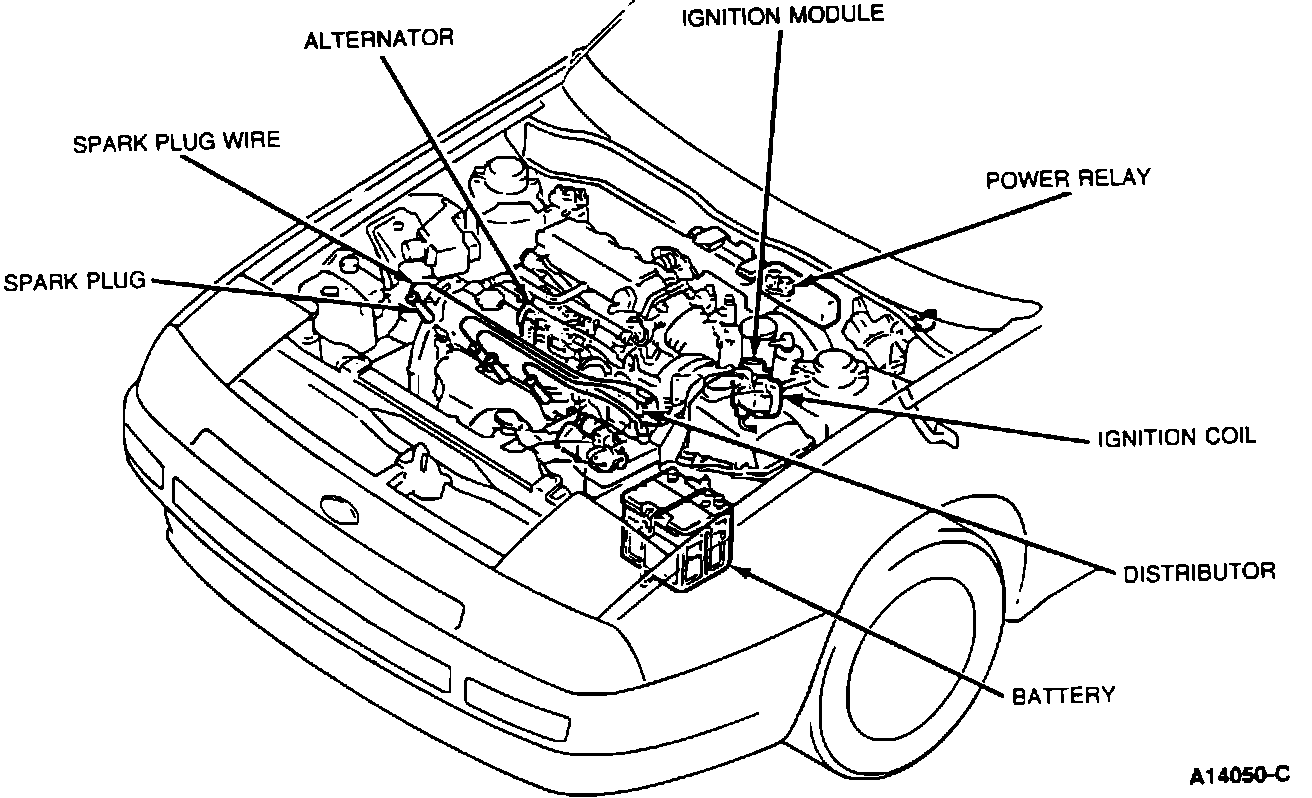 IGNITION MODULE
ALTERNATOR
SPARK PLUG WIRE
POWER RELAY
SPARK PLUG
IGNITION COIL
DISTRIBUTOR
BATTERY
A14050-C