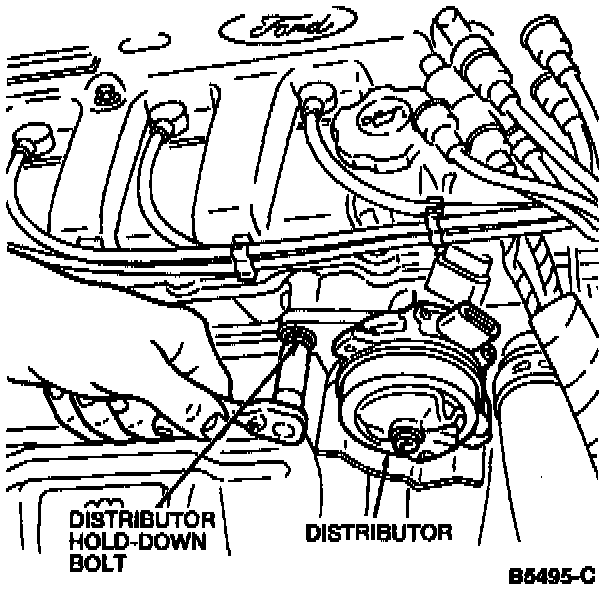 Ford

DISTRIBUTOR HOLD-DOWN BOLT

DISTRIBUTOR

B5495-C