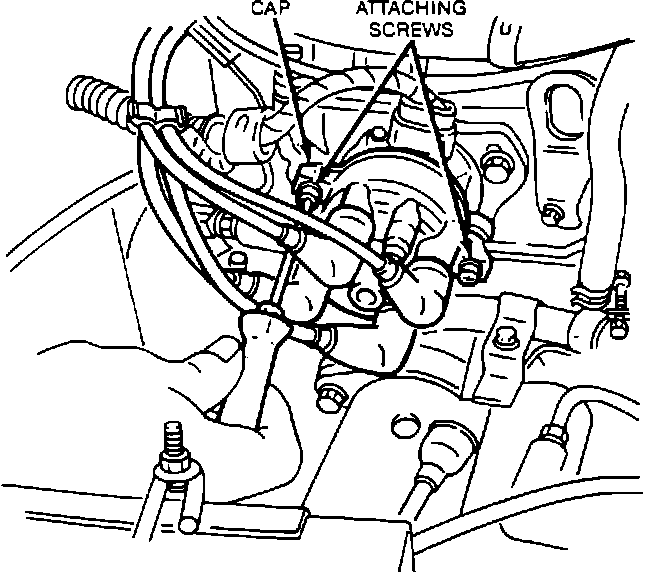 CAP
ATTACHING SCREWS