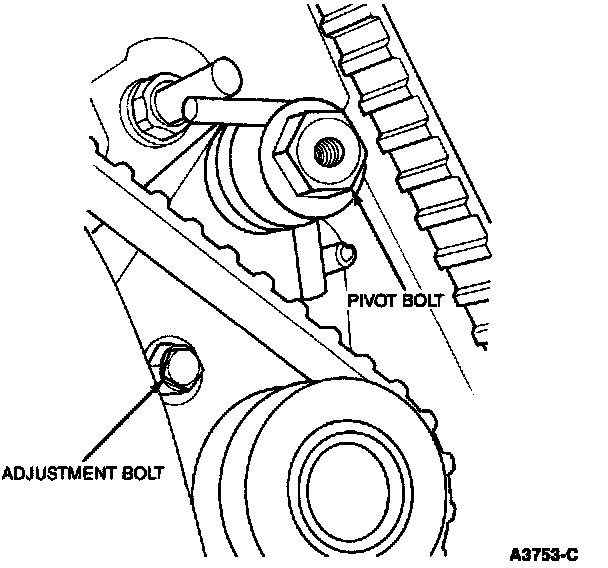 PIVOT BOLT

ADJUSTMENT BOLT

A3753-C