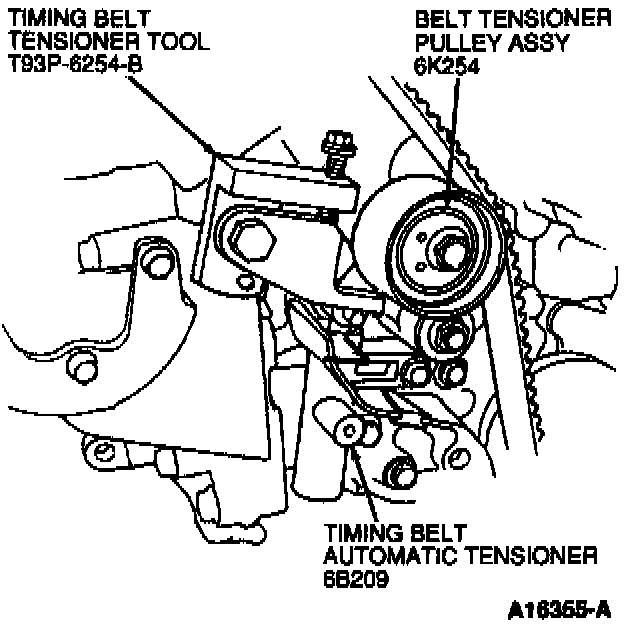 TIMING BELT
TENSIONER TOOL
T93P-6254-B

BELT TENSIONER
PULLEY ASSY
6K254

TIMING BELT
AUTOMATIC TENSIONER
6B209

A16355-A