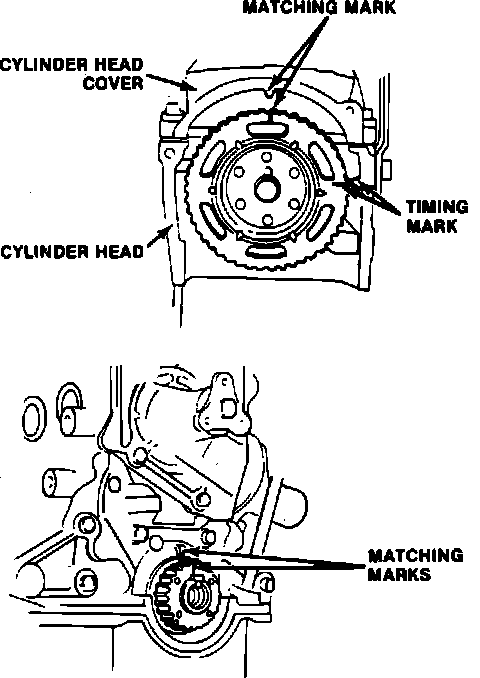 MATCHING MARK

CYLINDER HEAD COVER

TIMING MARK

CYLINDER HEAD

MATCHING MARKS