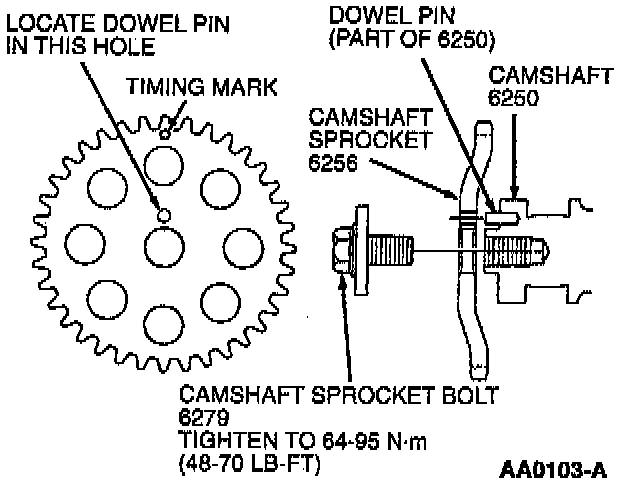 LOCATE DOWEL PIN IN THIS HOLE

TIMING MARK

DOWEL PIN (PART OF 6250)

CAMSHAFT 6250

CAMSHAFT SPROCKET 6256

CAMSHAFT SPROCKET BOLT 6279 TIGHTEN TO 64-95 N·m (48-70 LB-FT)

AA0103-A