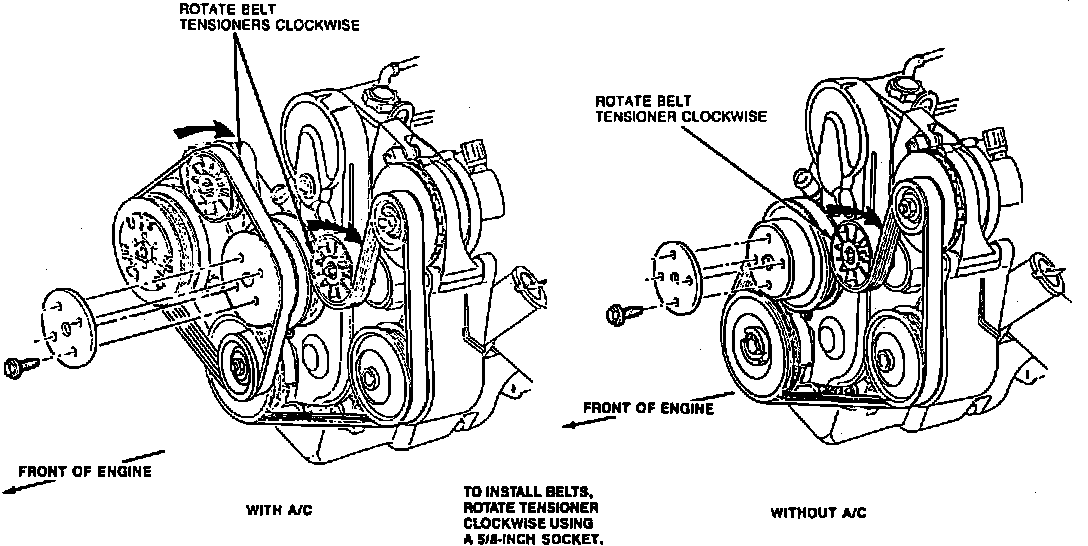 ROTATE BELT TENSIONERS CLOCKWISE

ROTATE BELT TENSIONER CLOCKWISE

FRONT OF ENGINE

FRONT OF ENGINE

WITH A/C

TO INSTALL BELTS, ROTATE TENSIONER CLOCKWISE USING A 5/8-INCH SOCKET.

WITHOUT A/C