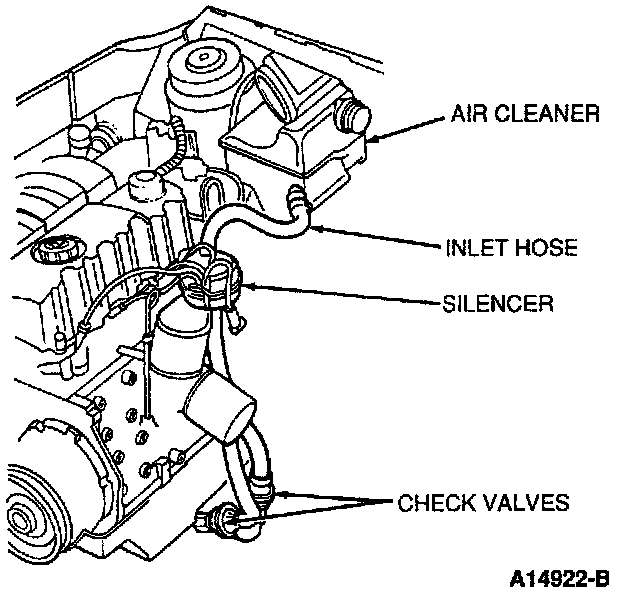 AIR CLEANER
INLET HOSE
SILENCER
CHECK VALVES
A14922-B