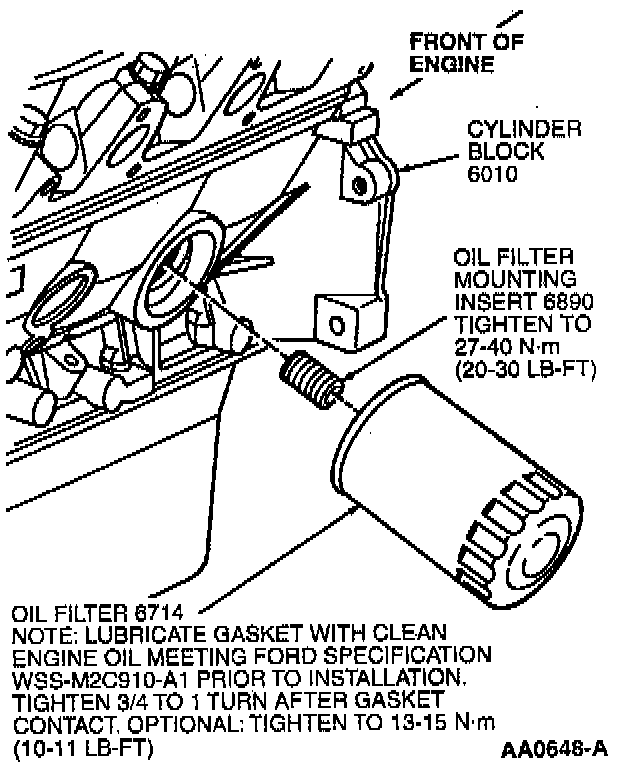 FRONT OF ENGINE

CYLINDER BLOCK 6010

OIL FILTER MOUNTING INSERT 6890 TIGHTEN TO 27-40 N·m (20-30 LB-FT)

OIL FILTER 6714
NOTE: LUBRICATE GASKET WITH CLEAN ENGINE OIL MEETING FORD SPECIFICATION WSS-M2C910-A1 PRIOR TO INSTALLATION. TIGHTEN 3/4 TO 1 TURN AFTER GASKET CONTACT. OPTIONAL: TIGHTEN TO 13-15 N·m (10-11 LB-FT)

AA0648-A