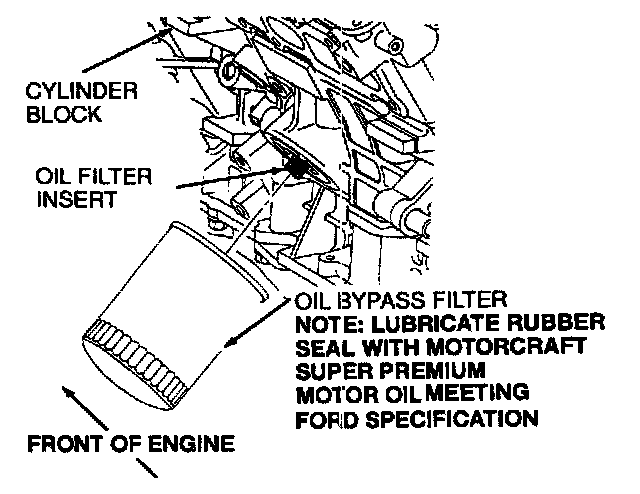 CYLINDER BLOCK

OIL FILTER INSERT

OIL BYPASS FILTER
NOTE: LUBRICATE RUBBER SEAL WITH MOTORCRAFT SUPER PREMIUM MOTOR OIL MEETING FORD SPECIFICATION

FRONT OF ENGINE