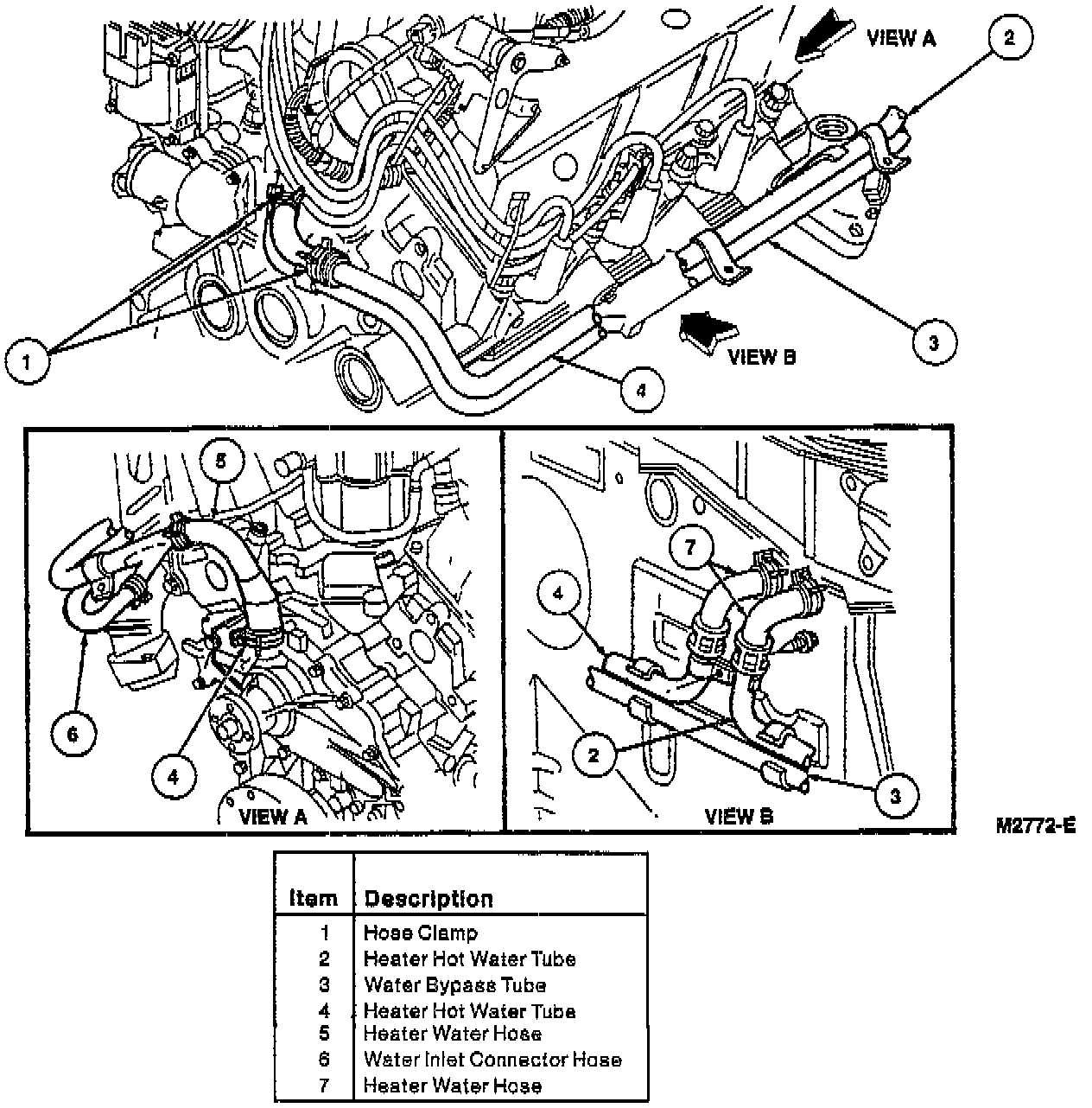 VIEW A

2

1

3

VIEW B

4

5

6

4

VIEW A

7

4

2

3

VIEW B

M2772-E

| Item | Description |
|---|---|
| 1 | Hose Clamp |
| 2 | Heater Hot Water Tube |
| 3 | Water Bypass Tube |
| 4 | Heater Hot Water Tube |
| 5 | Heater Water Hose |
| 6 | Water Inlet Connector Hose |
| 7 | Heater Water Hose |