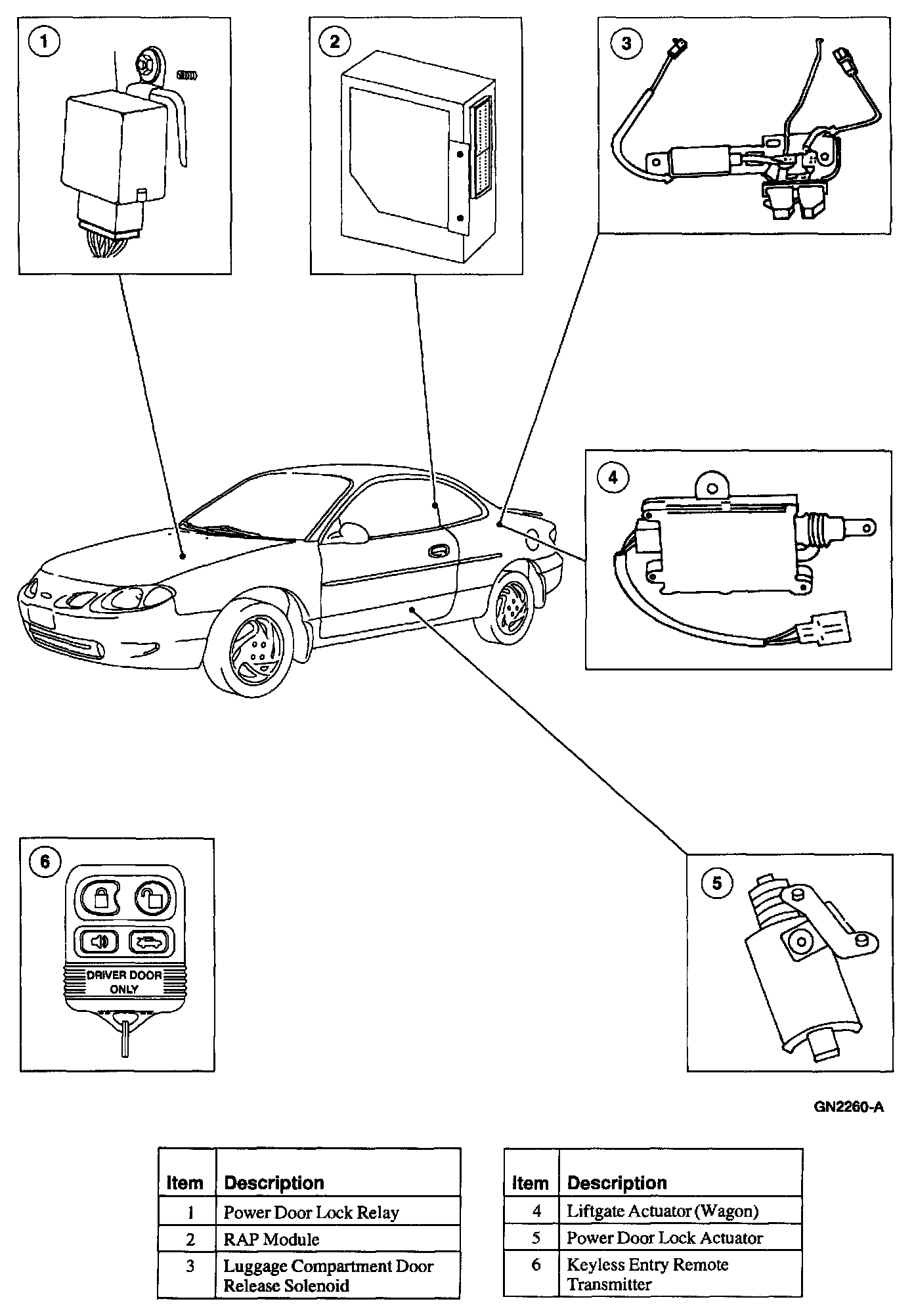 1

2

3

4

6

DRIVER DOOR ONLY

5

GN2260-A

| Item | Description |
|---|---|
| 1 | Power Door Lock Relay |
| 2 | RAP Module |
| 3 | Luggage Compartment Door Release Solenoid |

| Item | Description |
|---|---|
| 4 | Liftgate Actuator (Wagon) |
| 5 | Power Door Lock Actuator |
| 6 | Keyless Entry Remote Transmitter |