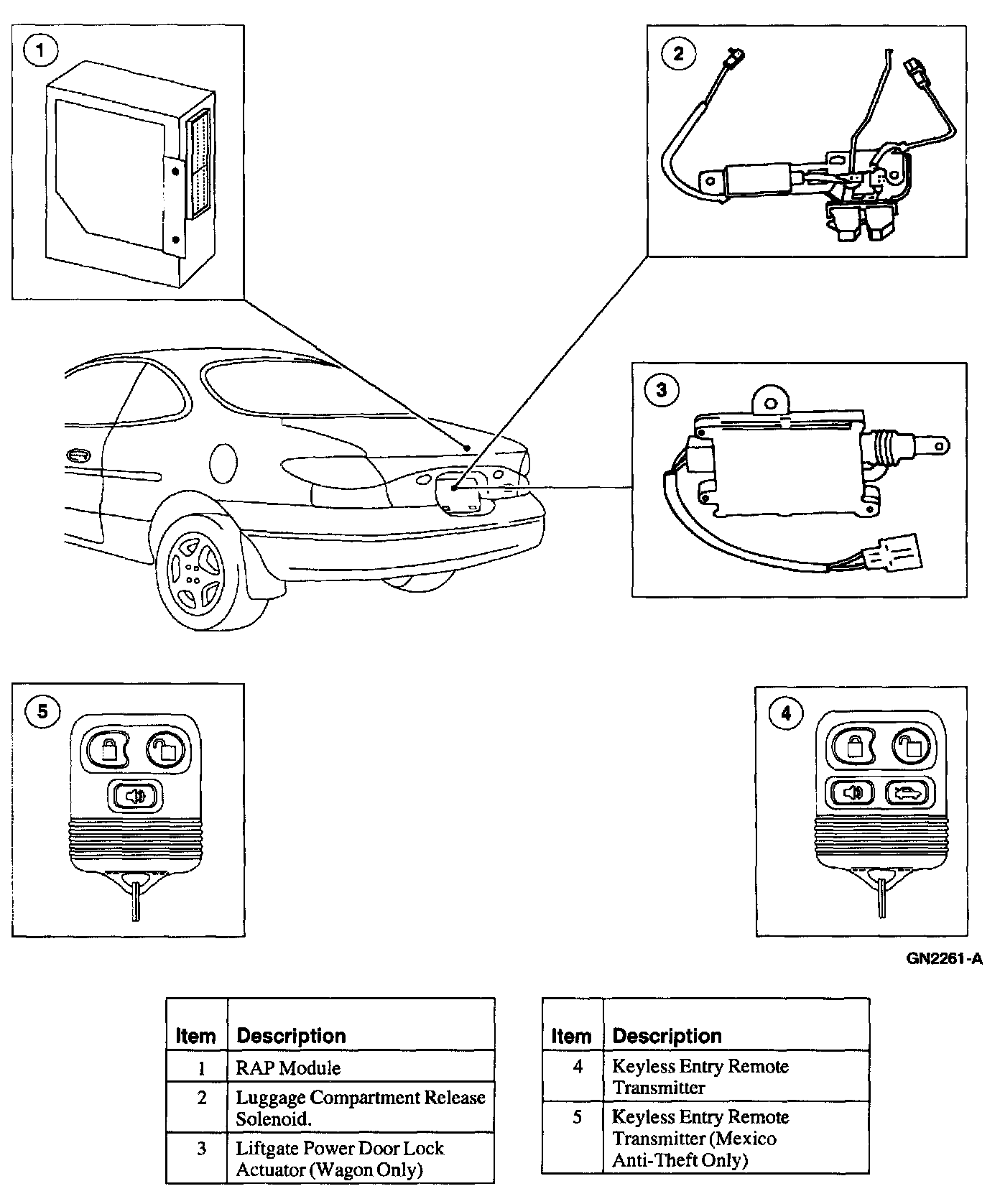 1

2

3

5

4

GN2261-A

| Item | Description |
|---|---|
| 1 | RAP Module |
| 2 | Luggage Compartment Release Solenoid. |
| 3 | Liftgate Power Door Lock Actuator (Wagon Only) |

| Item | Description |
|---|---|
| 4 | Keyless Entry Remote Transmitter |
| 5 | Keyless Entry Remote Transmitter (Mexico Anti-Theft Only) |