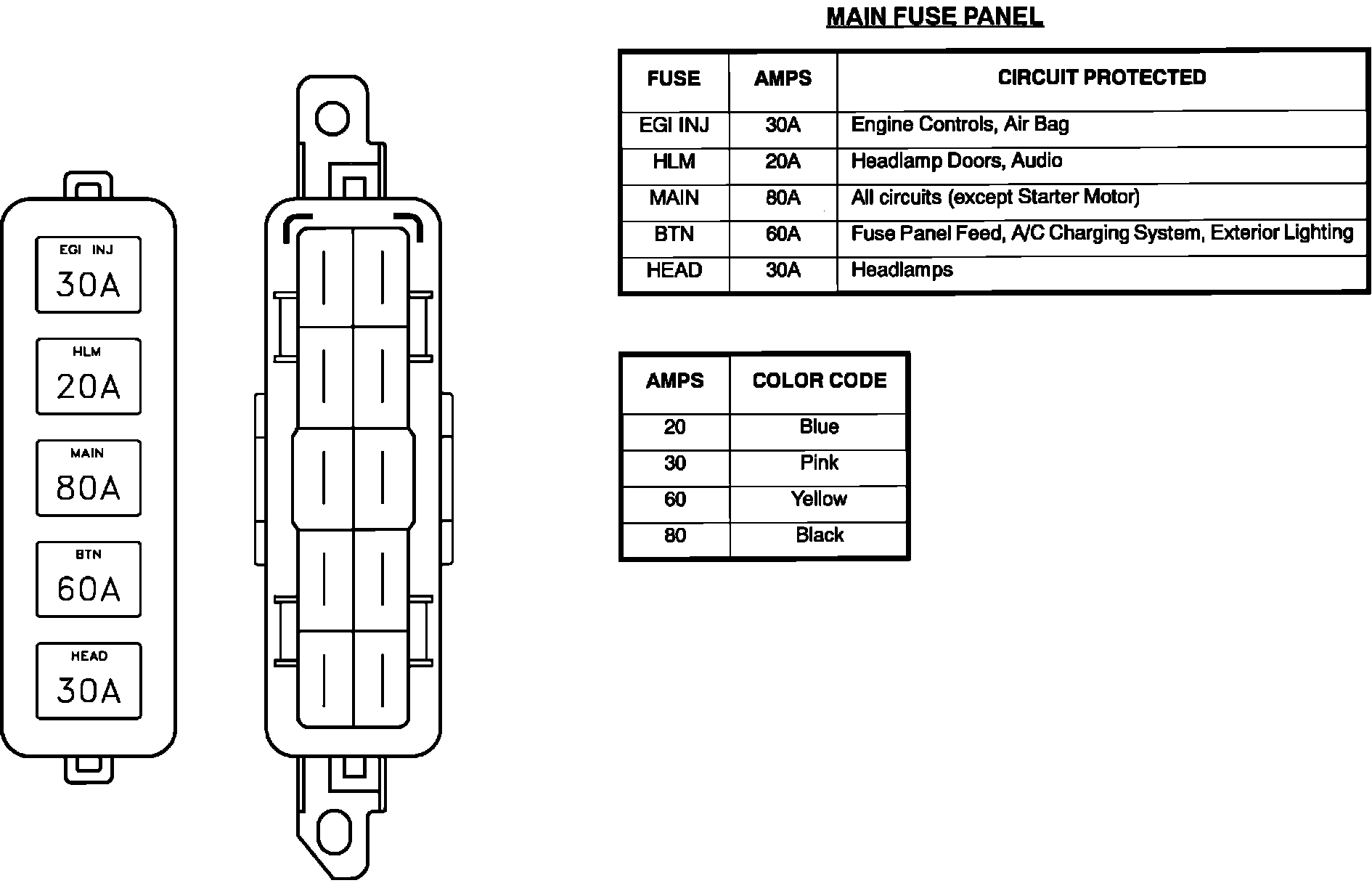 EGI INJ
30A

HLM
20A

MAIN
80A

BTN
60A

HEAD
30A

MAIN FUSE PANEL

| FUSE | AMPS | CIRCUIT PROTECTED |
|---|---|---|
| EGI INJ | 30A | Engine Controls, Air Bag |
| HLM | 20A | Headlamp Doors, Audio |
| MAIN | 80A | All circuits (except Starter Motor) |
| BTN | 60A | Fuse Panel Feed, A/C Charging System, Exterior Lighting |
| HEAD | 30A | Headlamps |

| AMPS | COLOR CODE |
|---|---|
| 20 | Blue |
| 30 | Pink |
| 60 | Yellow |
| 80 | Black |